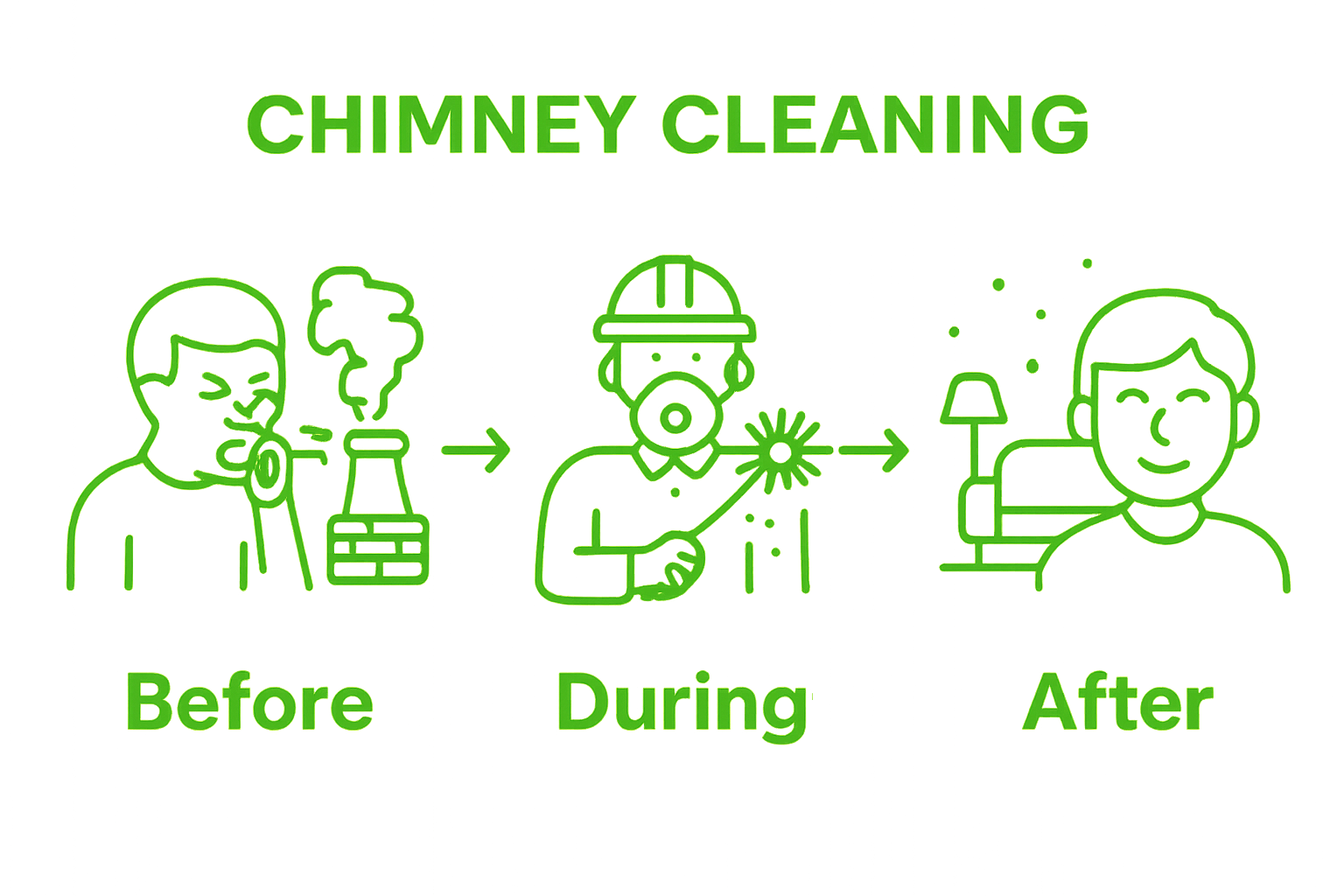 CHIMNEY CLEANING

Before

During

After