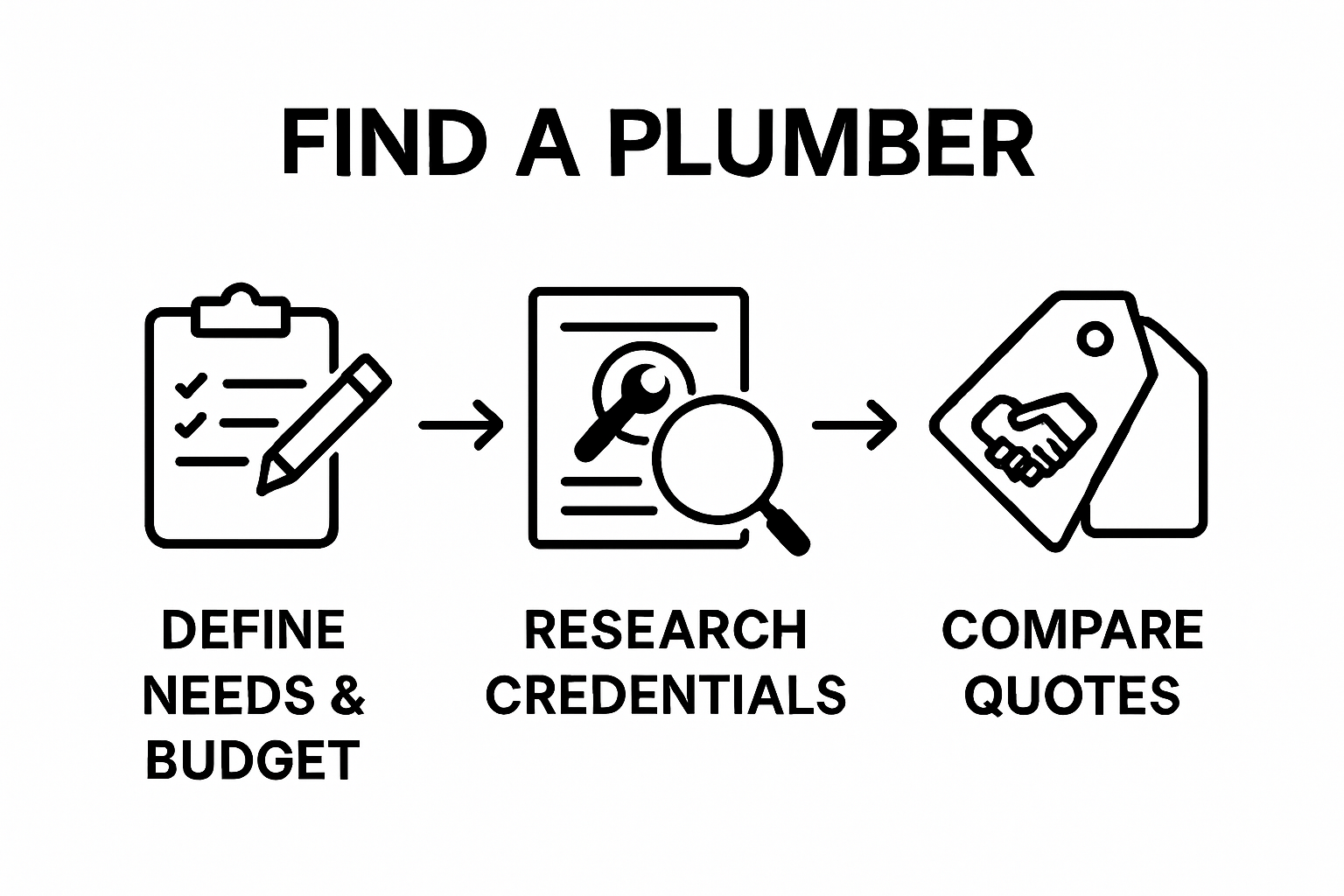 FIND A PLUMBER

DEFINE NEEDS & BUDGET

RESEARCH CREDENTIALS

COMPARE QUOTES