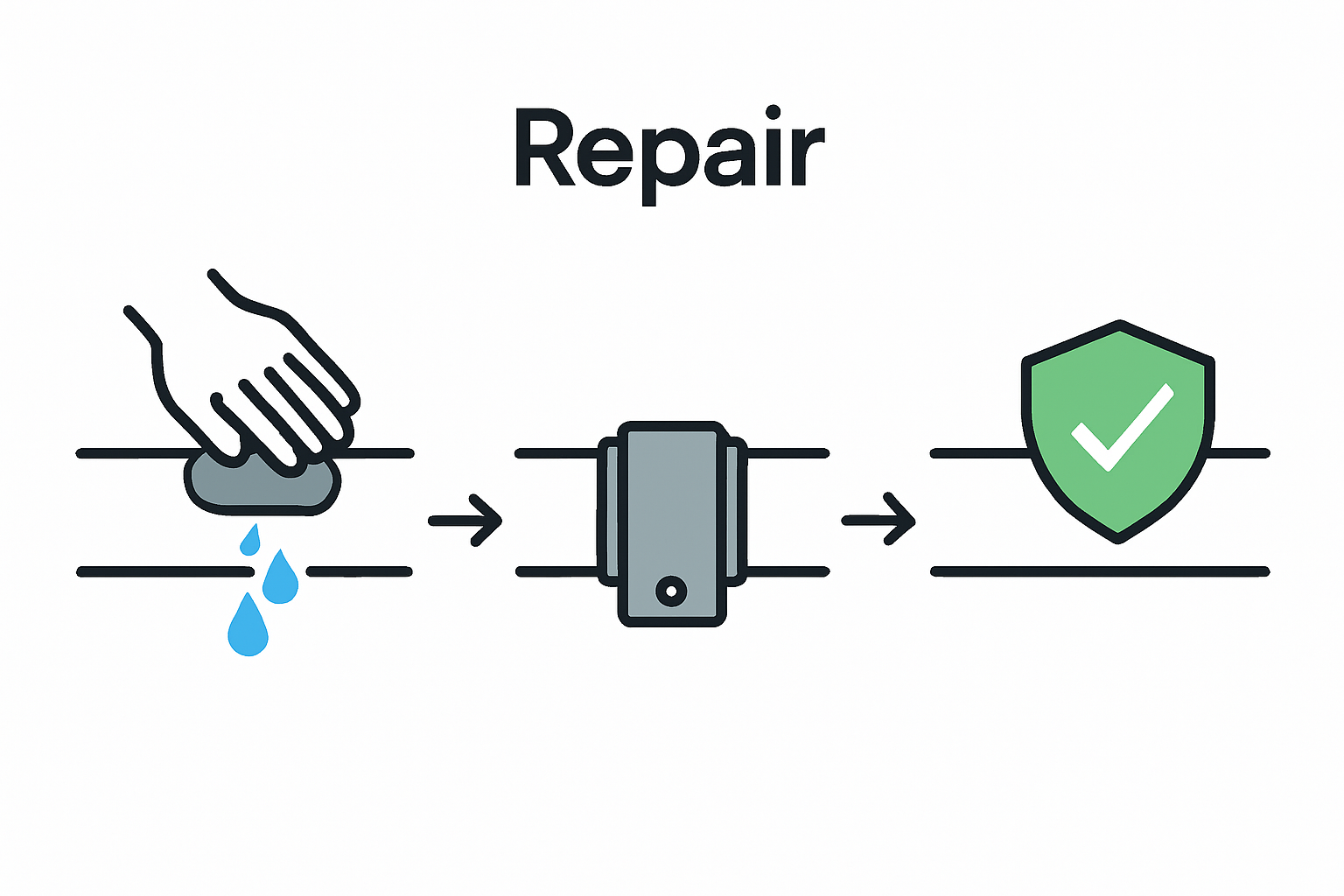 Repair