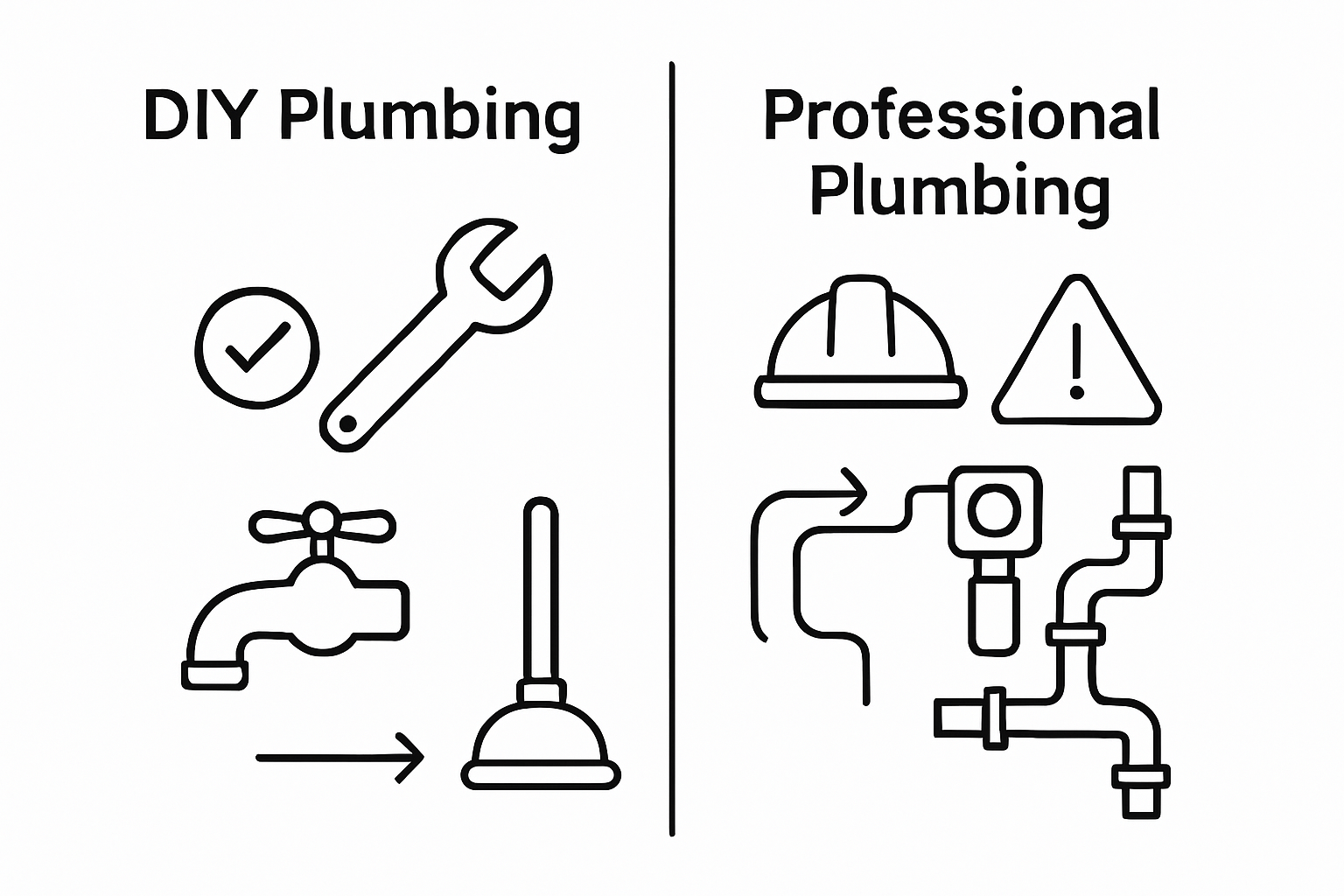 DIY Plumbing

Professional Plumbing