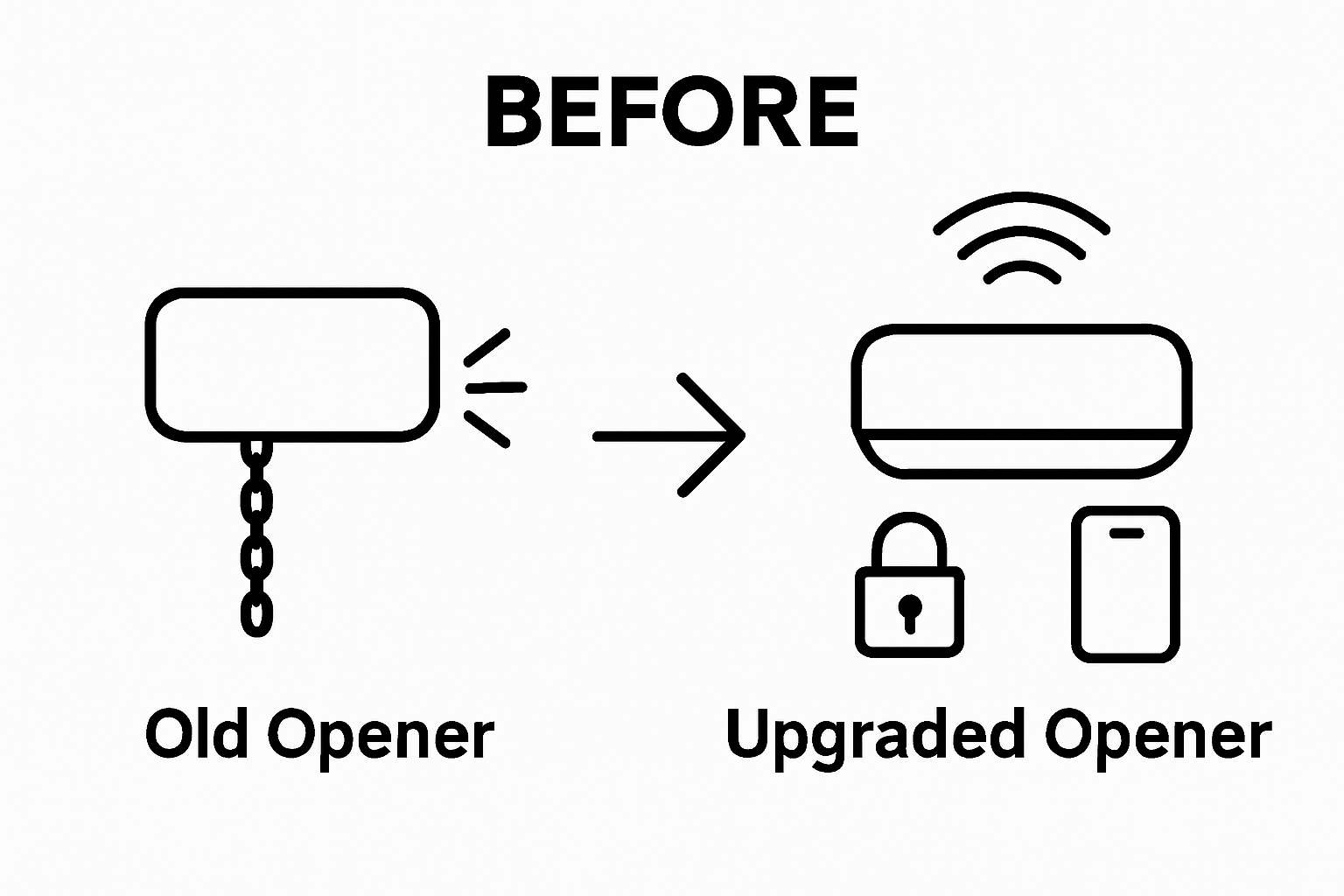 BEFORE

Old Opener

Upgraded Opener