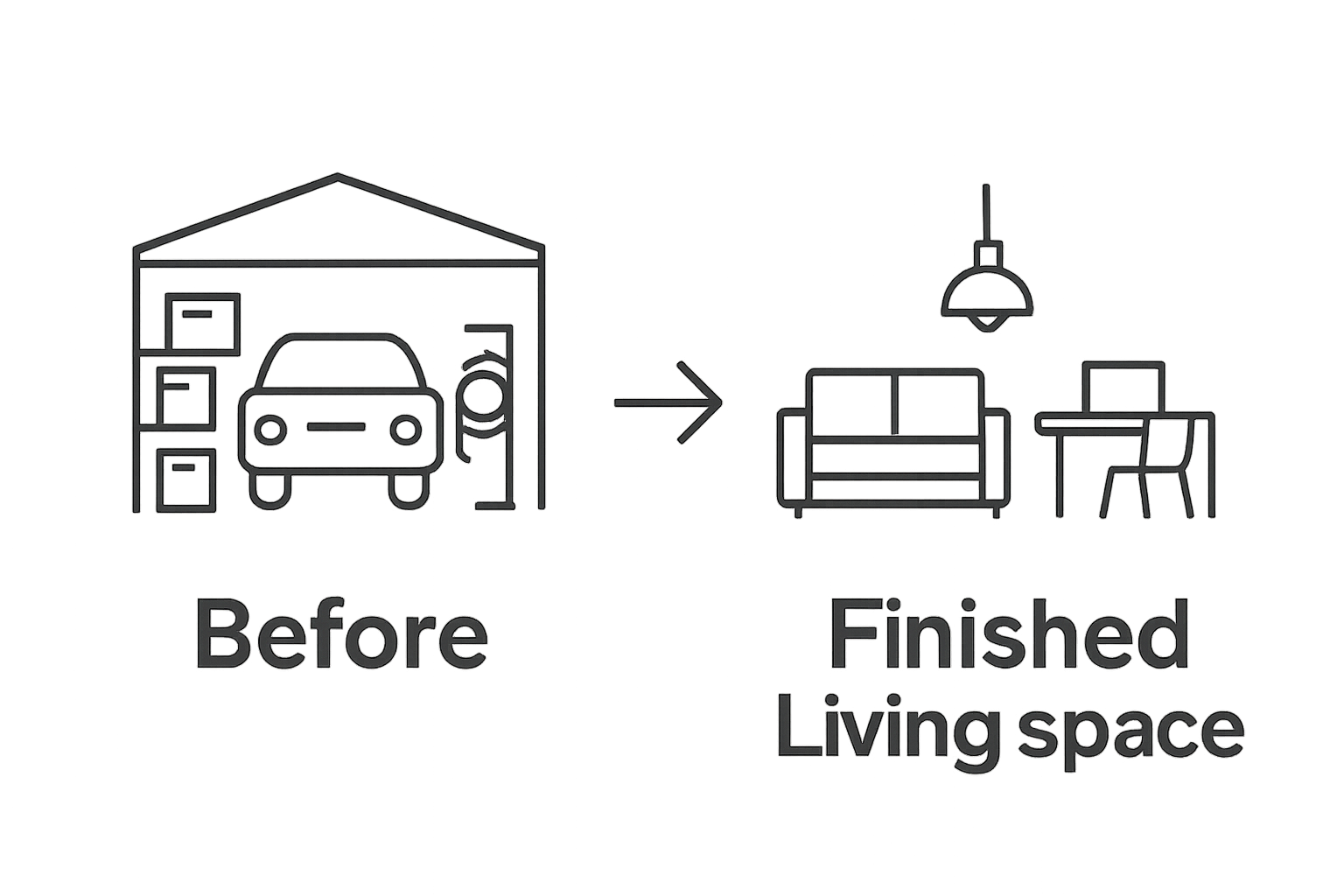 Before

Finished
Living space