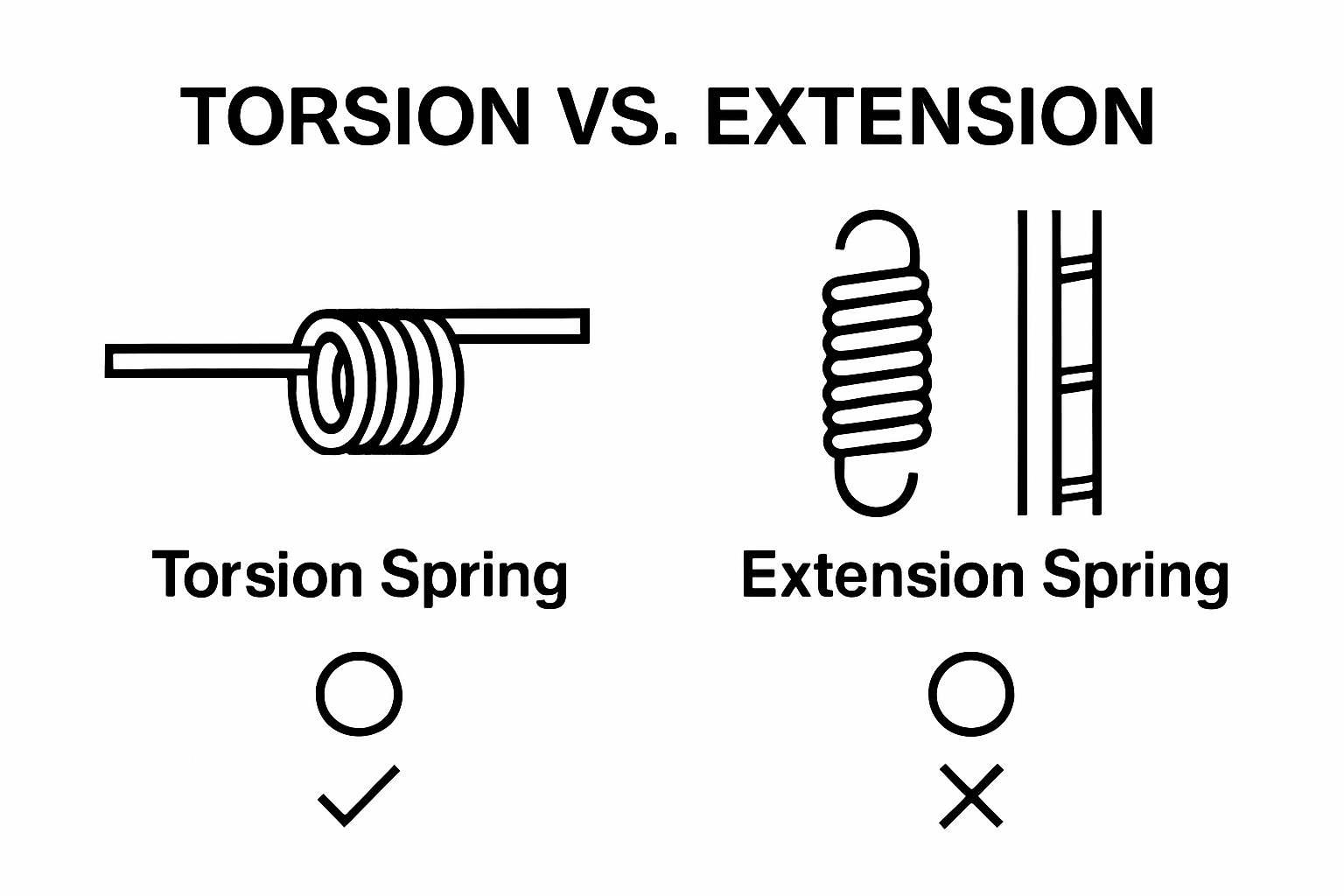 TORSION VS. EXTENSION

Torsion Spring

Extension Spring