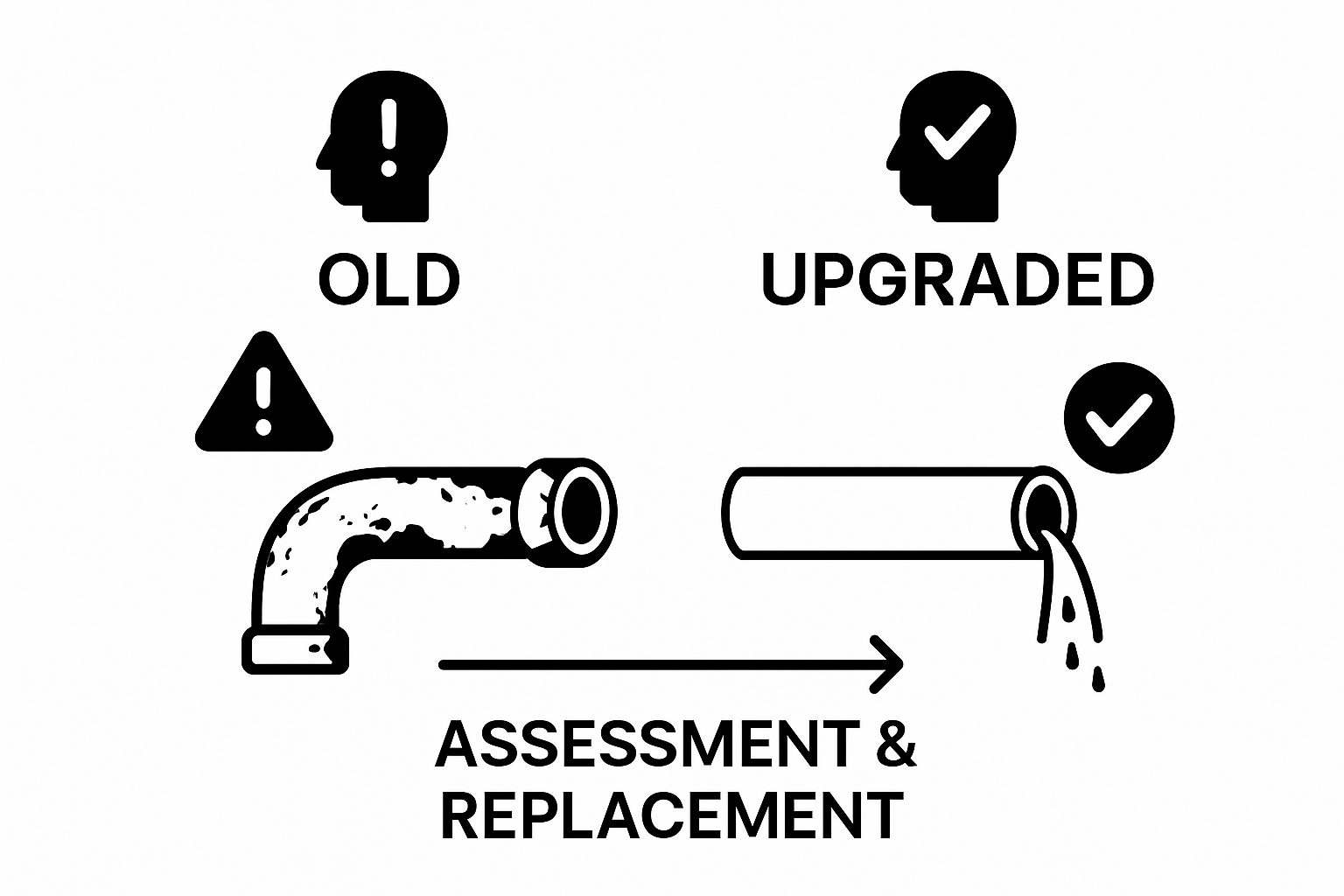 OLD

UPGRADED

ASSESSMENT & REPLACEMENT