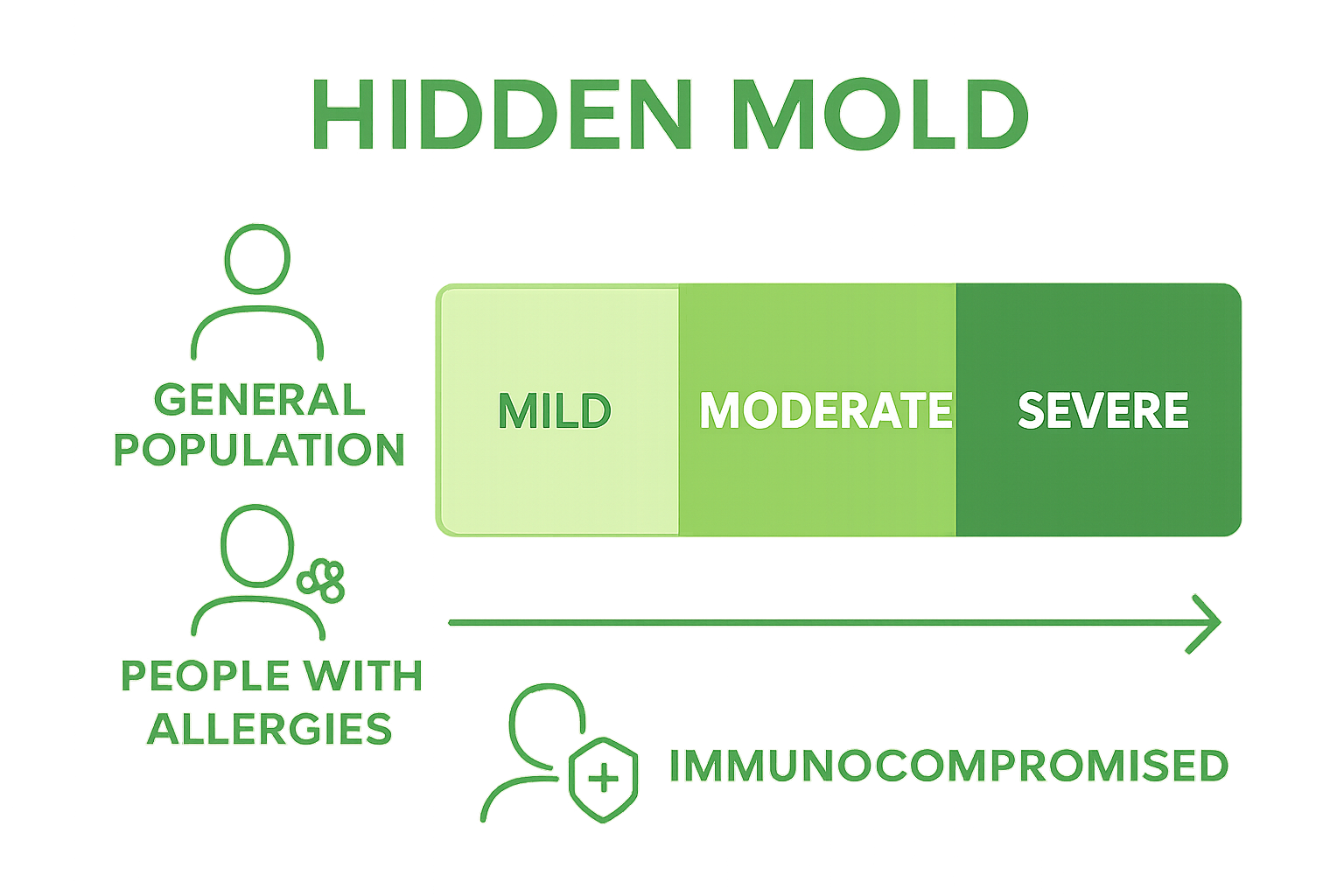 HIDDEN MOLD

GENERAL POPULATION

MILD

MODERATE

SEVERE

PEOPLE WITH ALLERGIES

IMMUNOCOMPROMISED