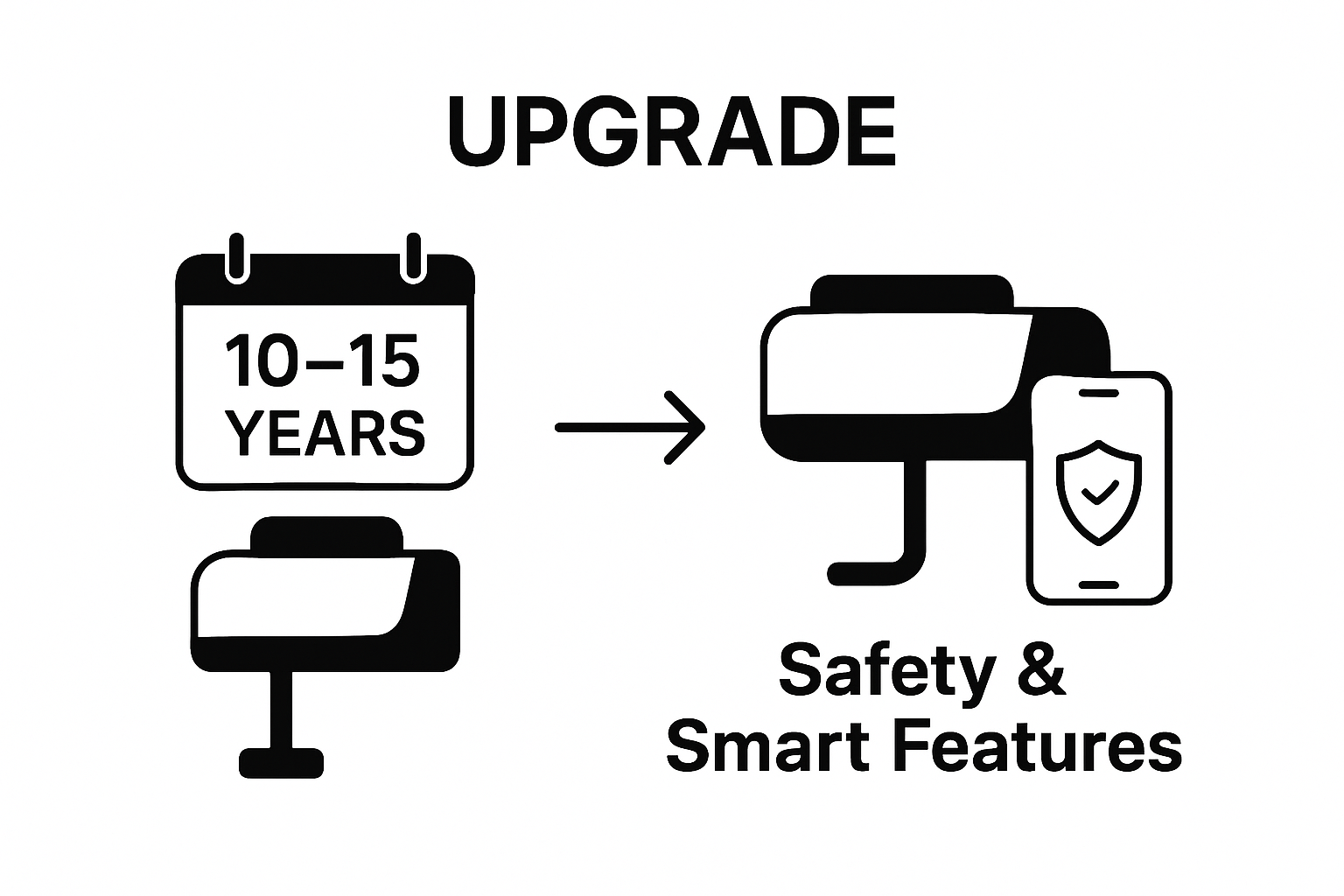 UPGRADE

10–15
YEARS

Safety &
Smart Features