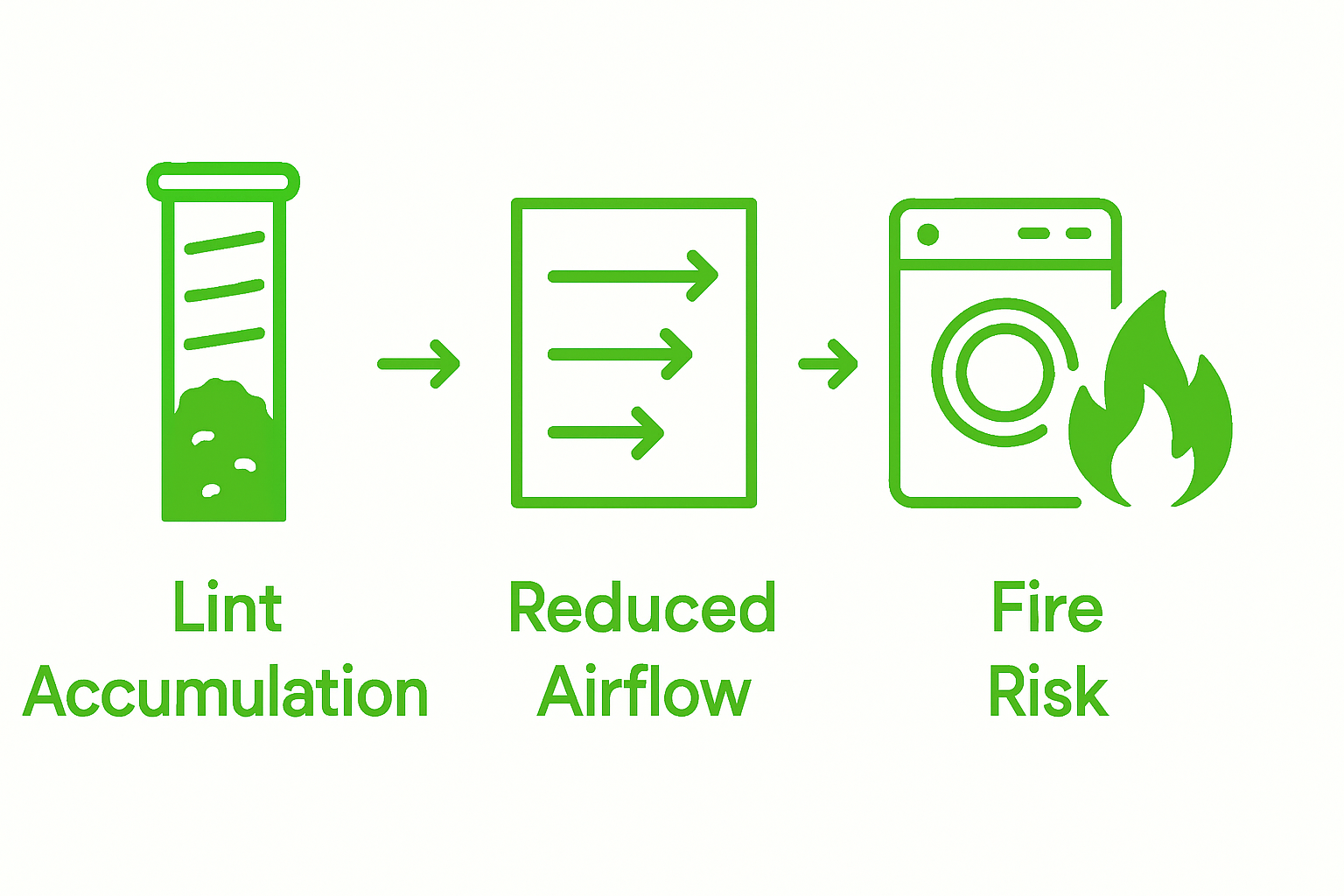 Lint Accumulation

Reduced Airflow

Fire Risk