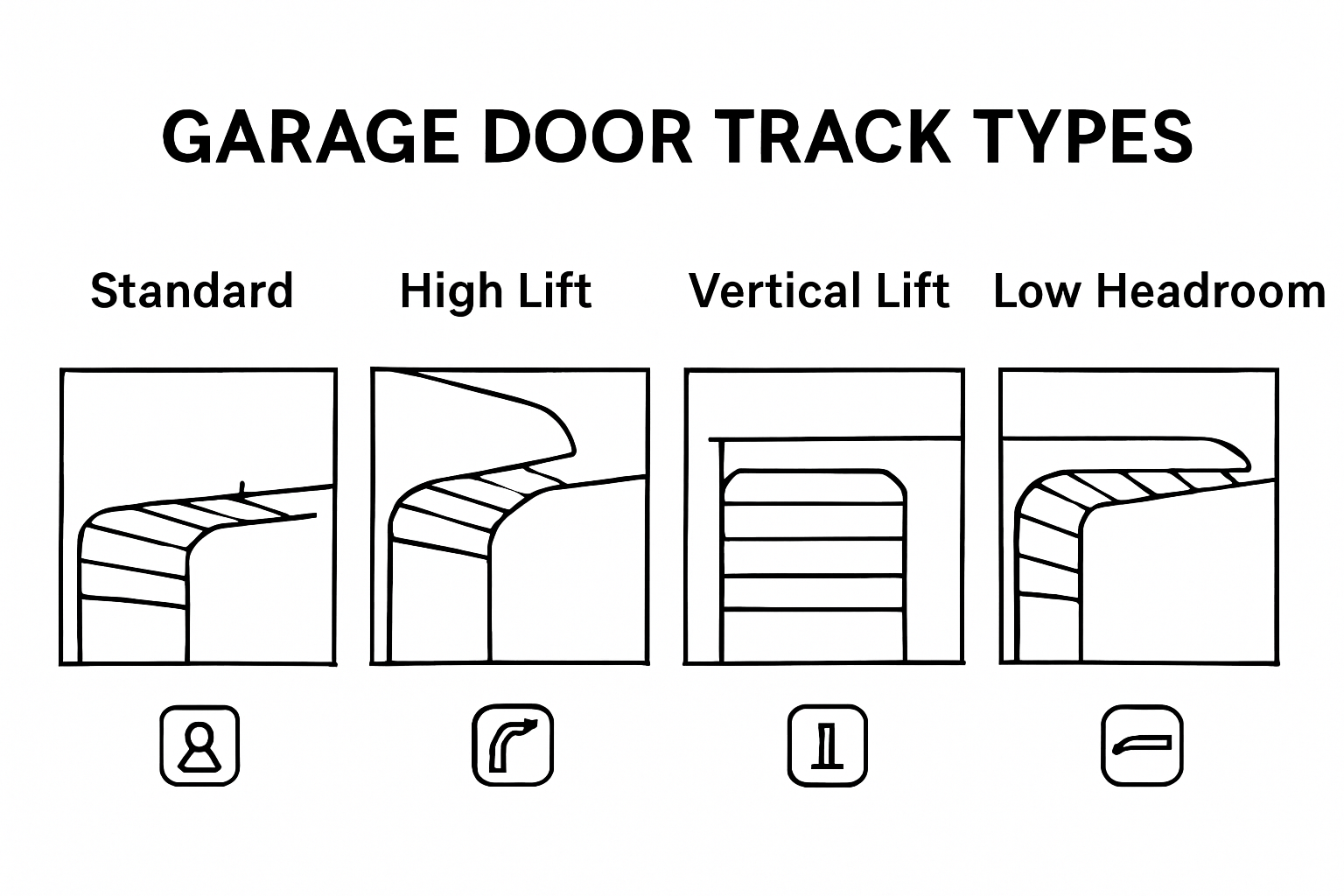 GARAGE DOOR TRACK TYPES

Standard

High Lift

Vertical Lift

Low Headroom