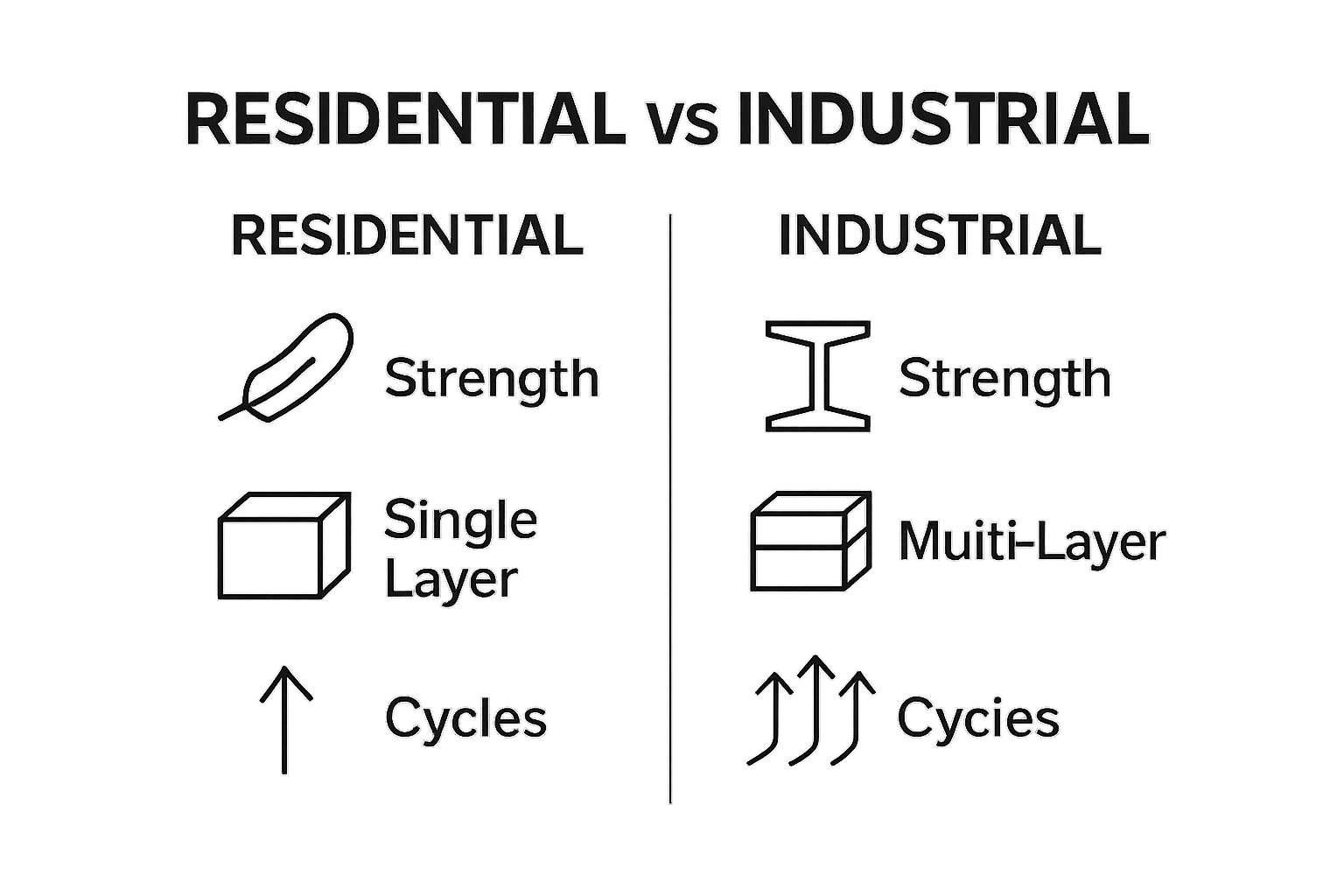 RESIDENTIAL vs INDUSTRIAL

RESIDENTIAL

Strength

Single Layer

Cycles

INDUSTRIAL

Strength

Muiti-Layer

Cycies