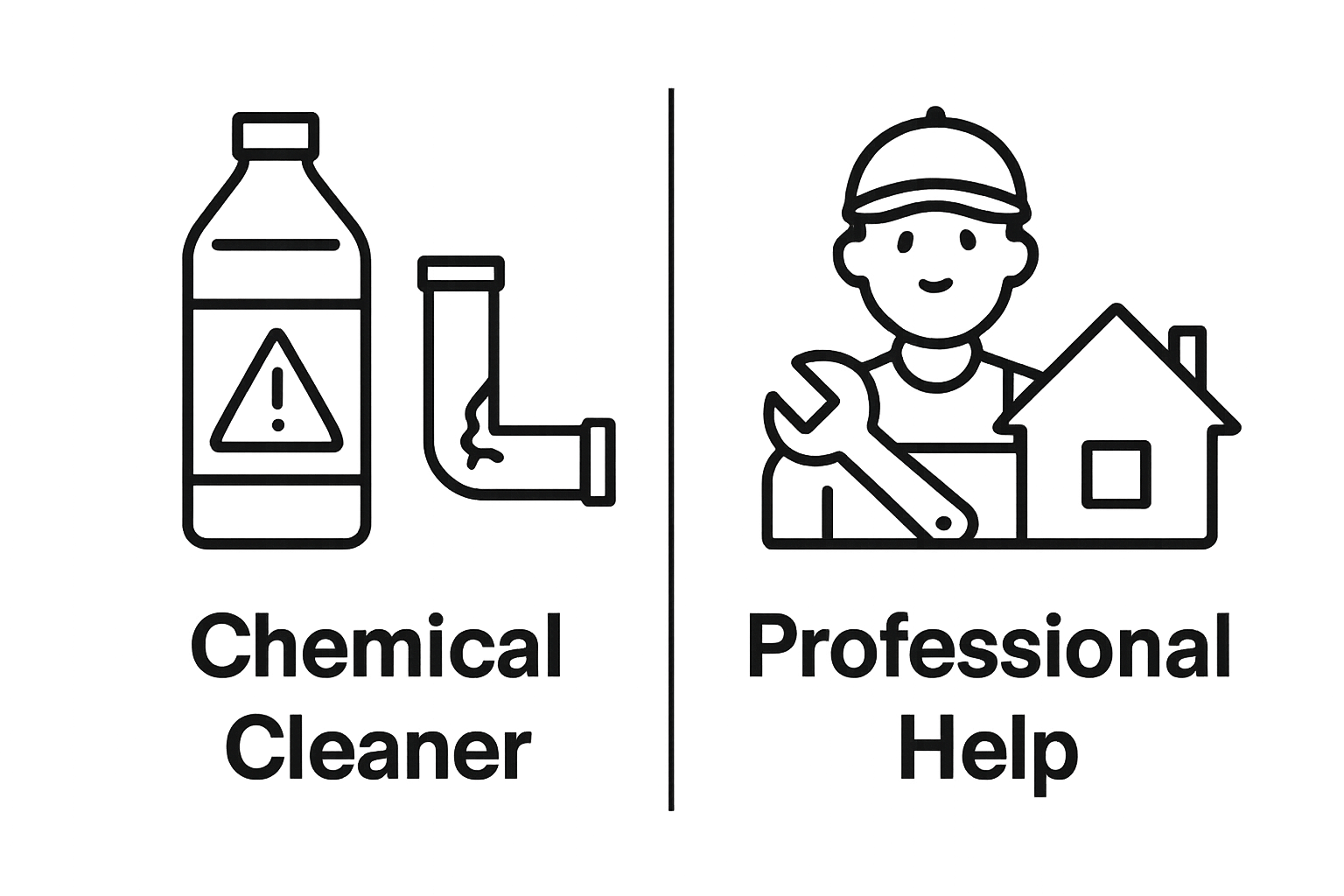 Chemical Cleaner

Professional Help