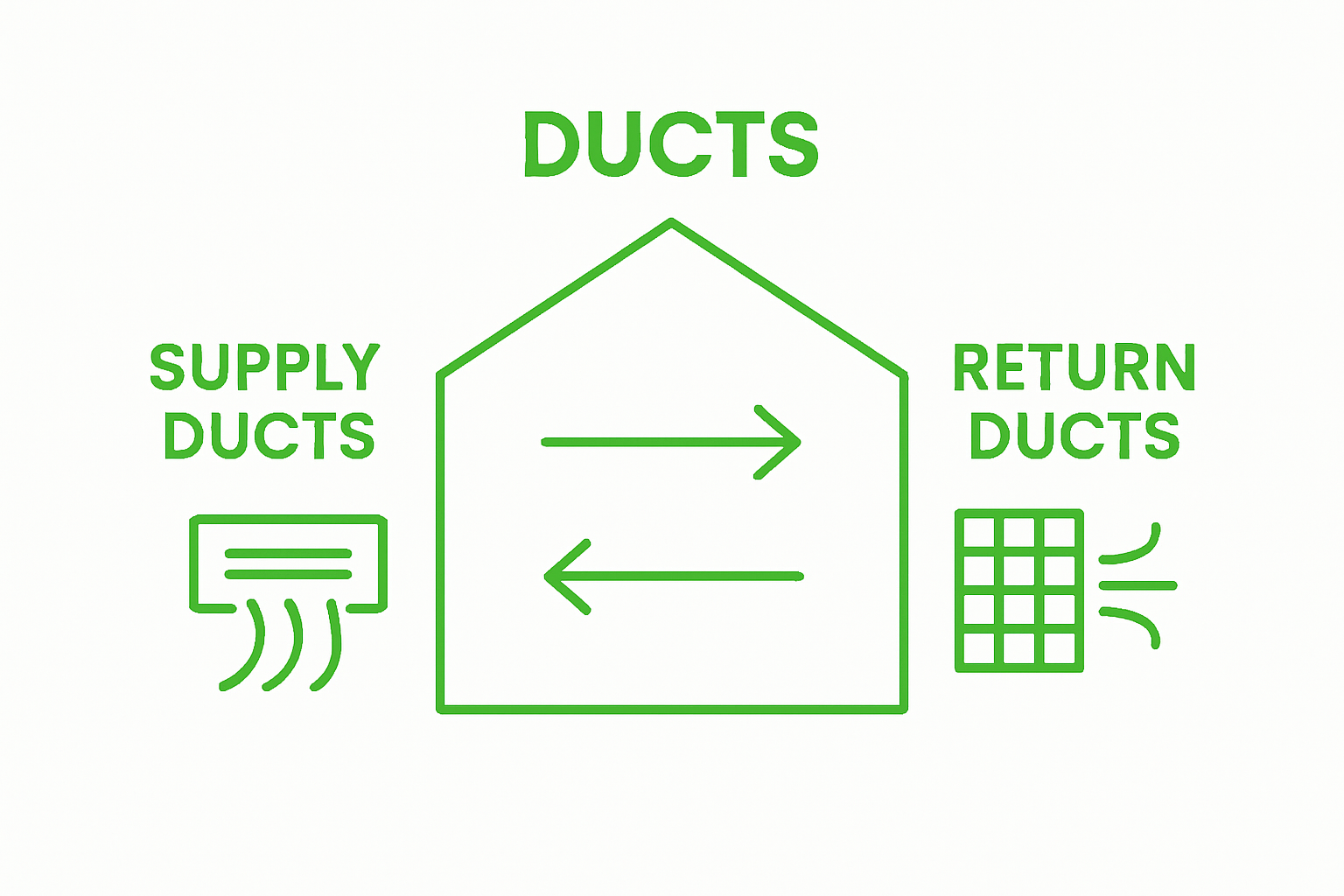 DUCTS

SUPPLY DUCTS

RETURN DUCTS