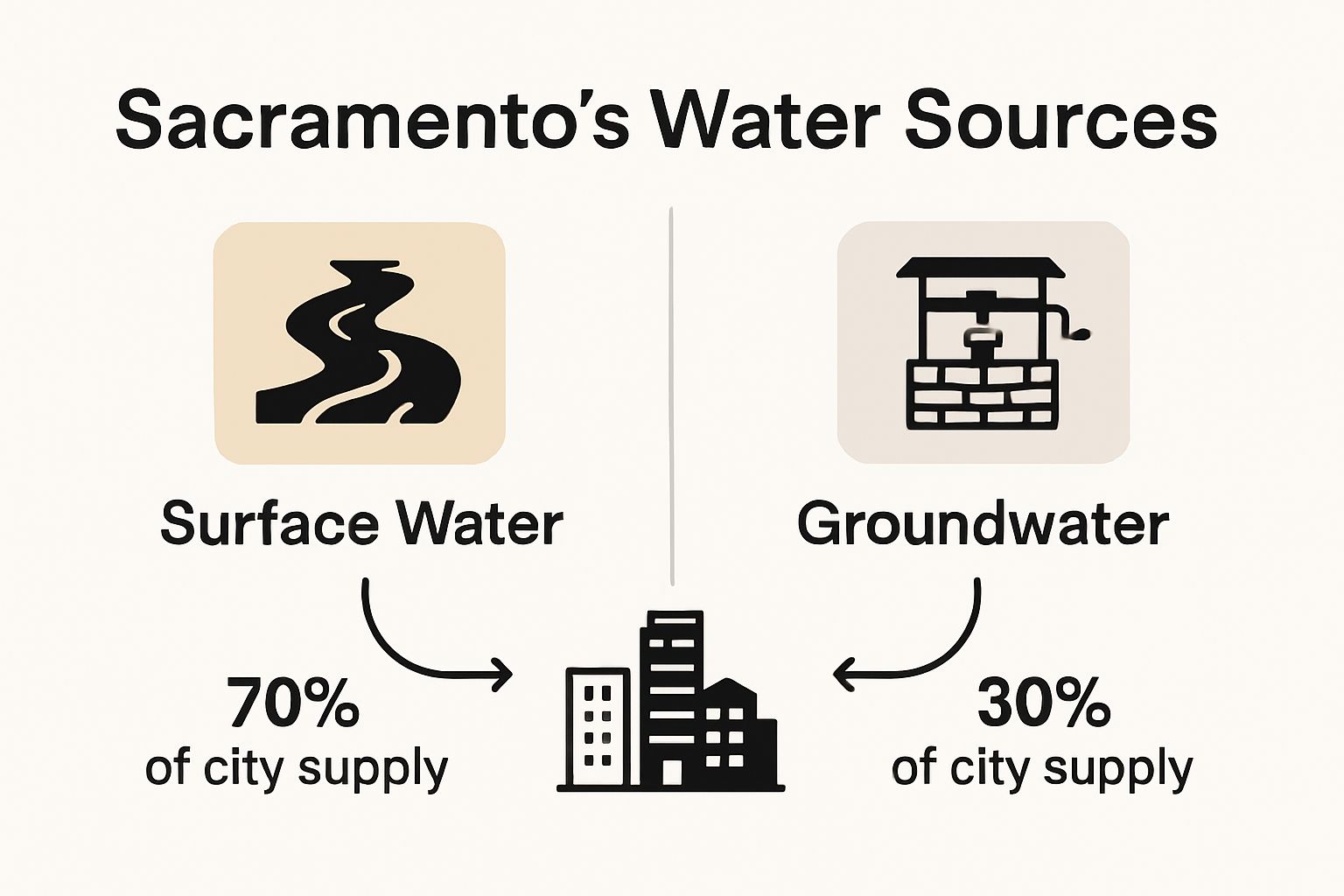 Sacramento's Water Sources

Surface Water

70%
of city supply

Groundwater

30%
of city supply