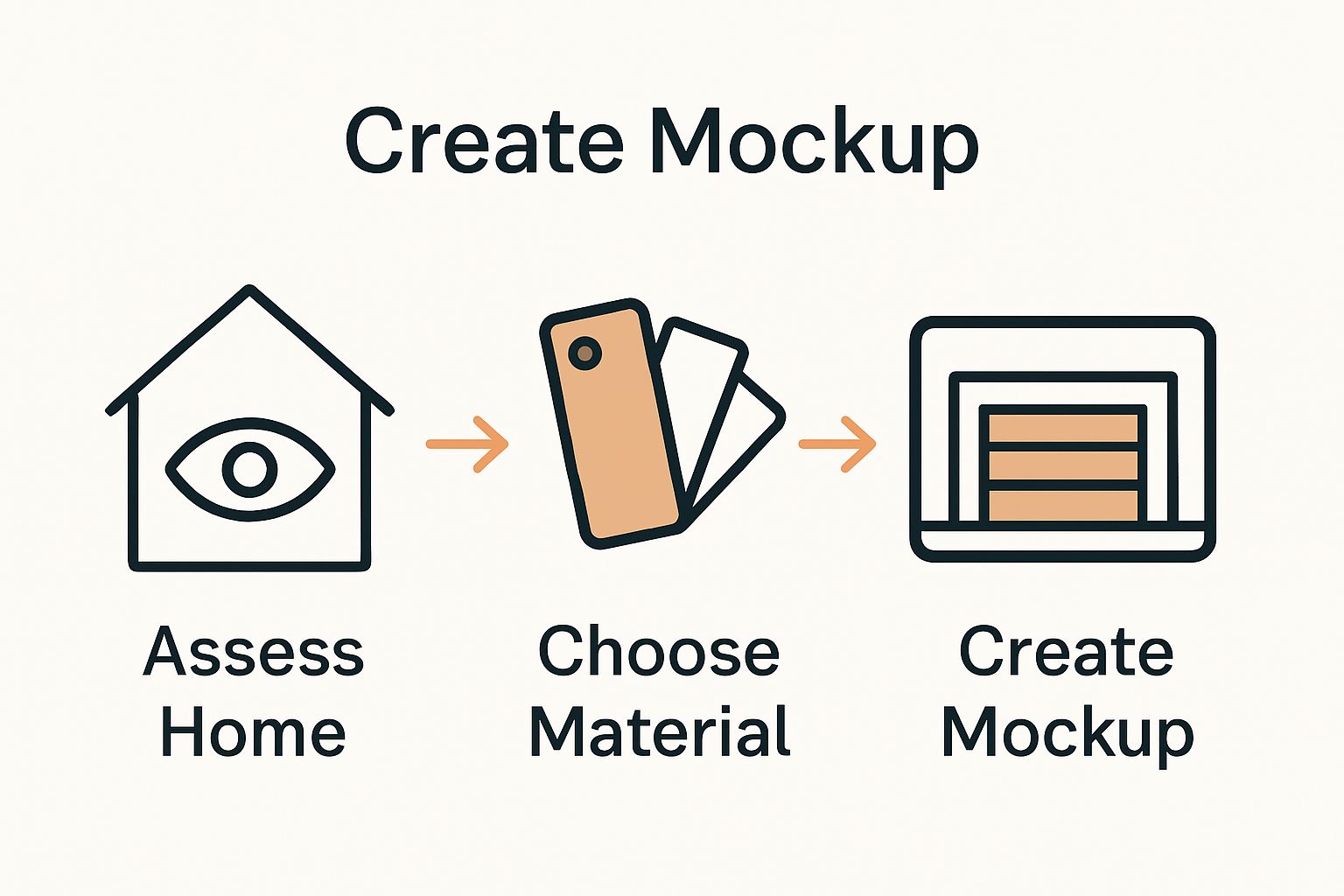 Create Mockup

Assess Home

Choose Material

Create Mockup