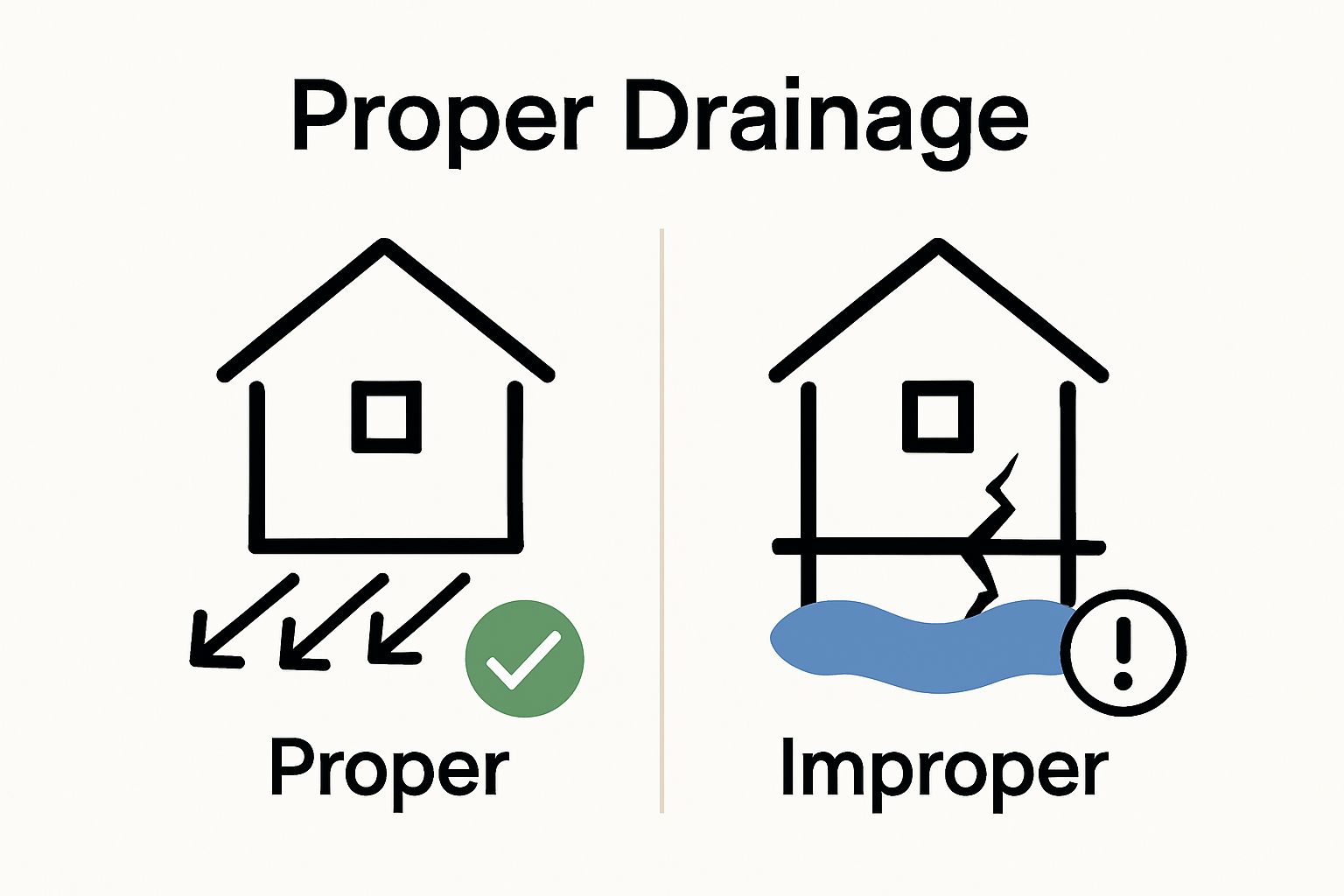 Proper Drainage

Proper

Improper