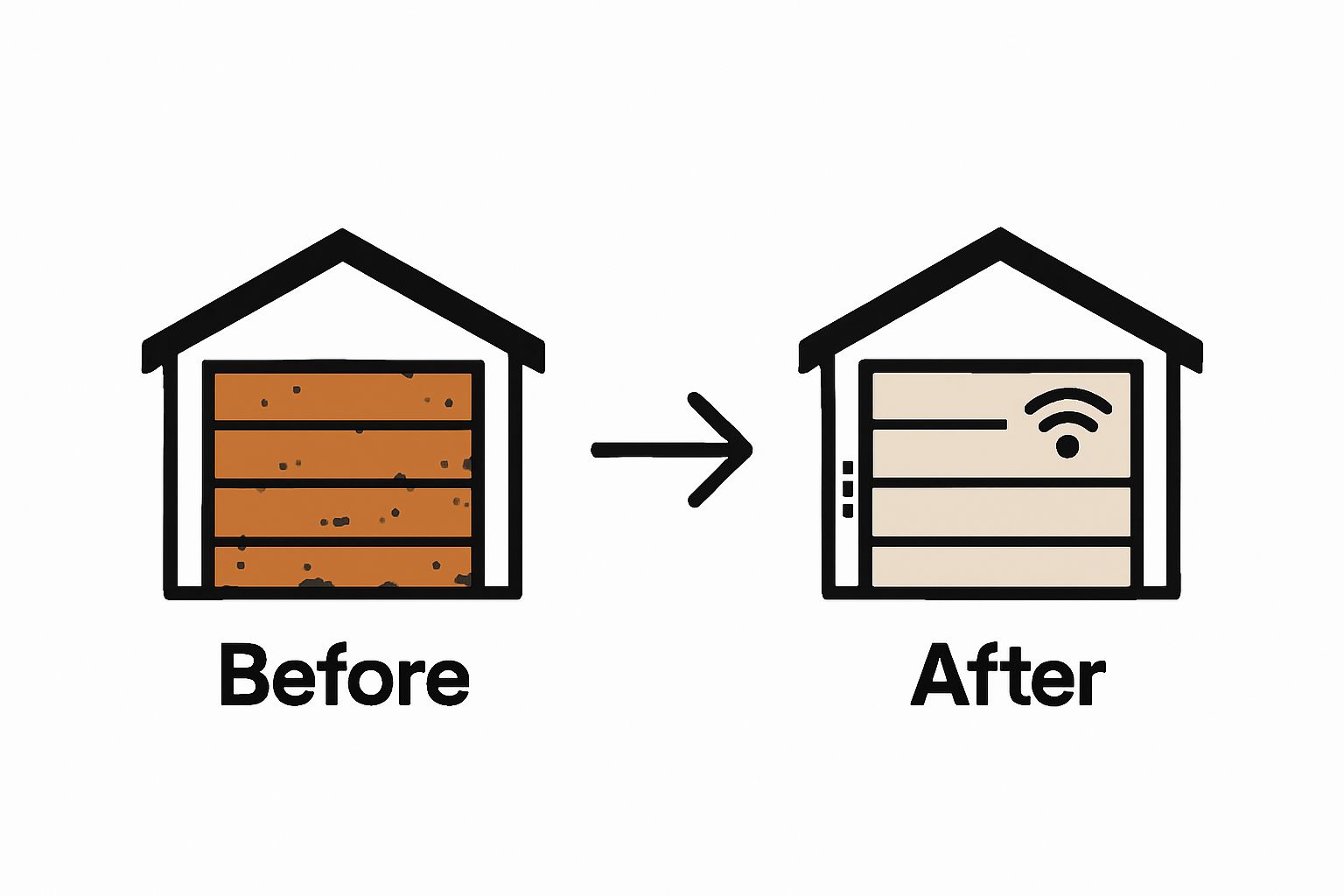 Before

After