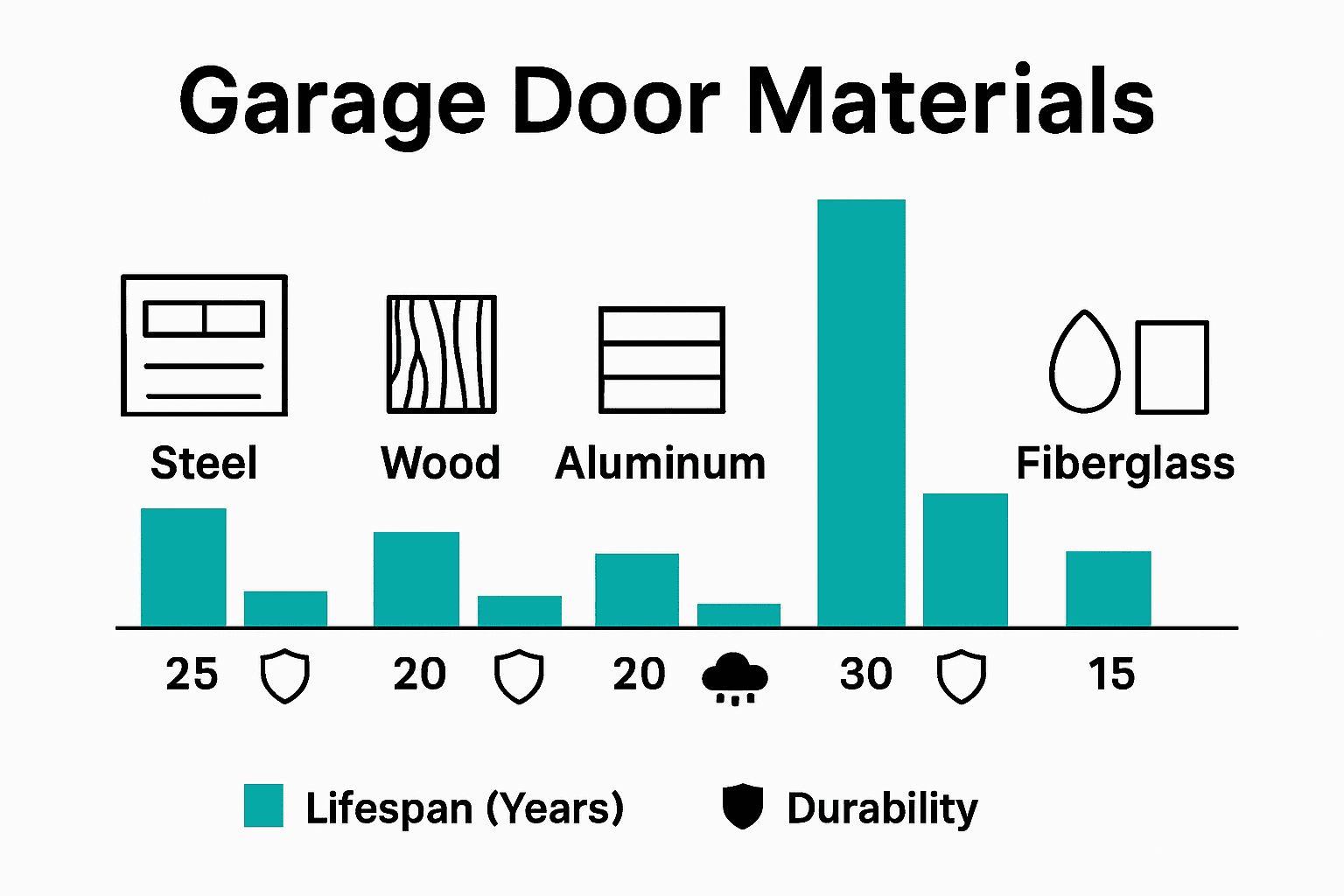 Garage Door Materials

Steel

Wood

Aluminum

Fiberglass

25

20

20

30

15

Lifespan (Years)

Durability