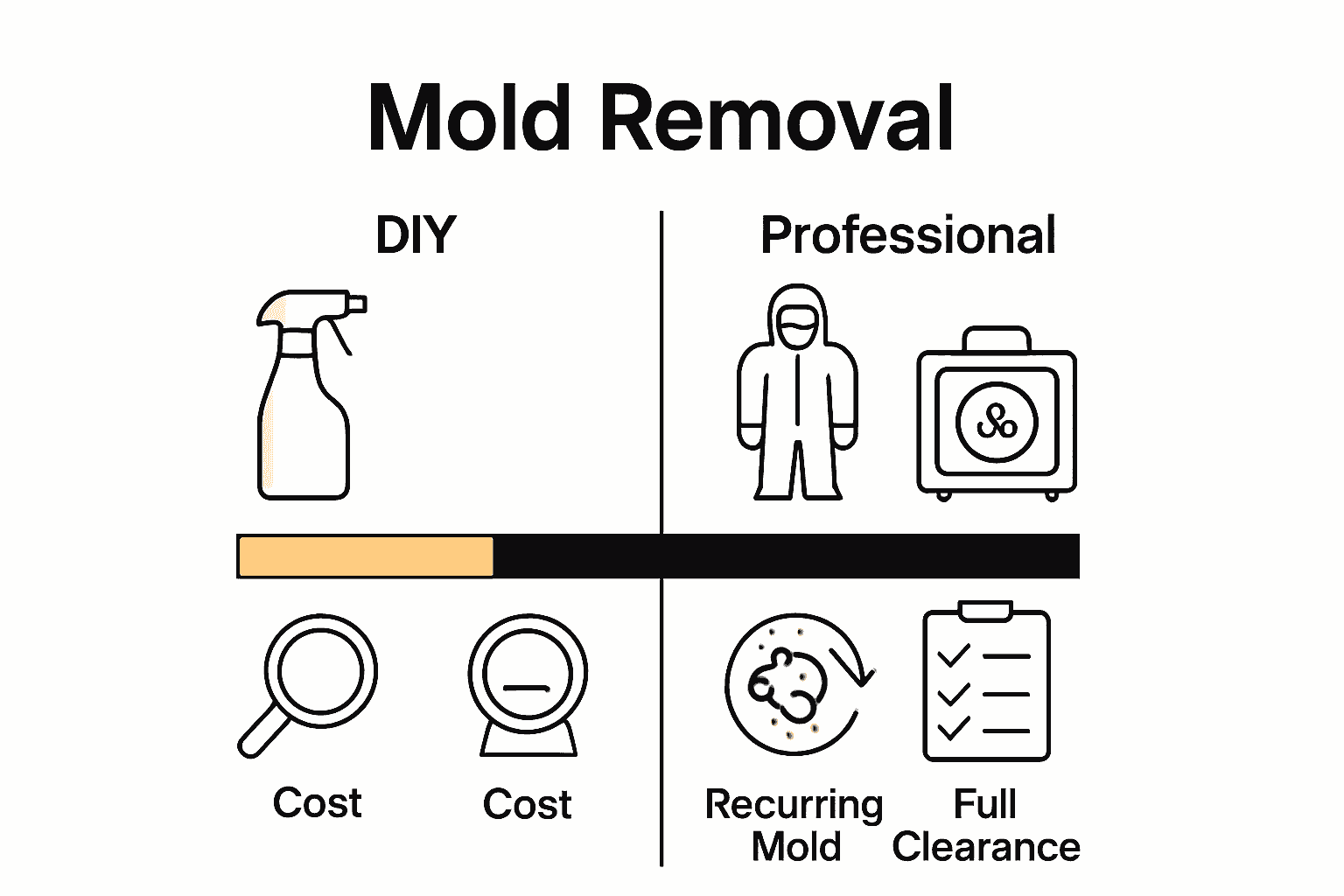 Mold Removal

DIY

Professional

Cost

Cost

Recurring Mold

Full Clearance