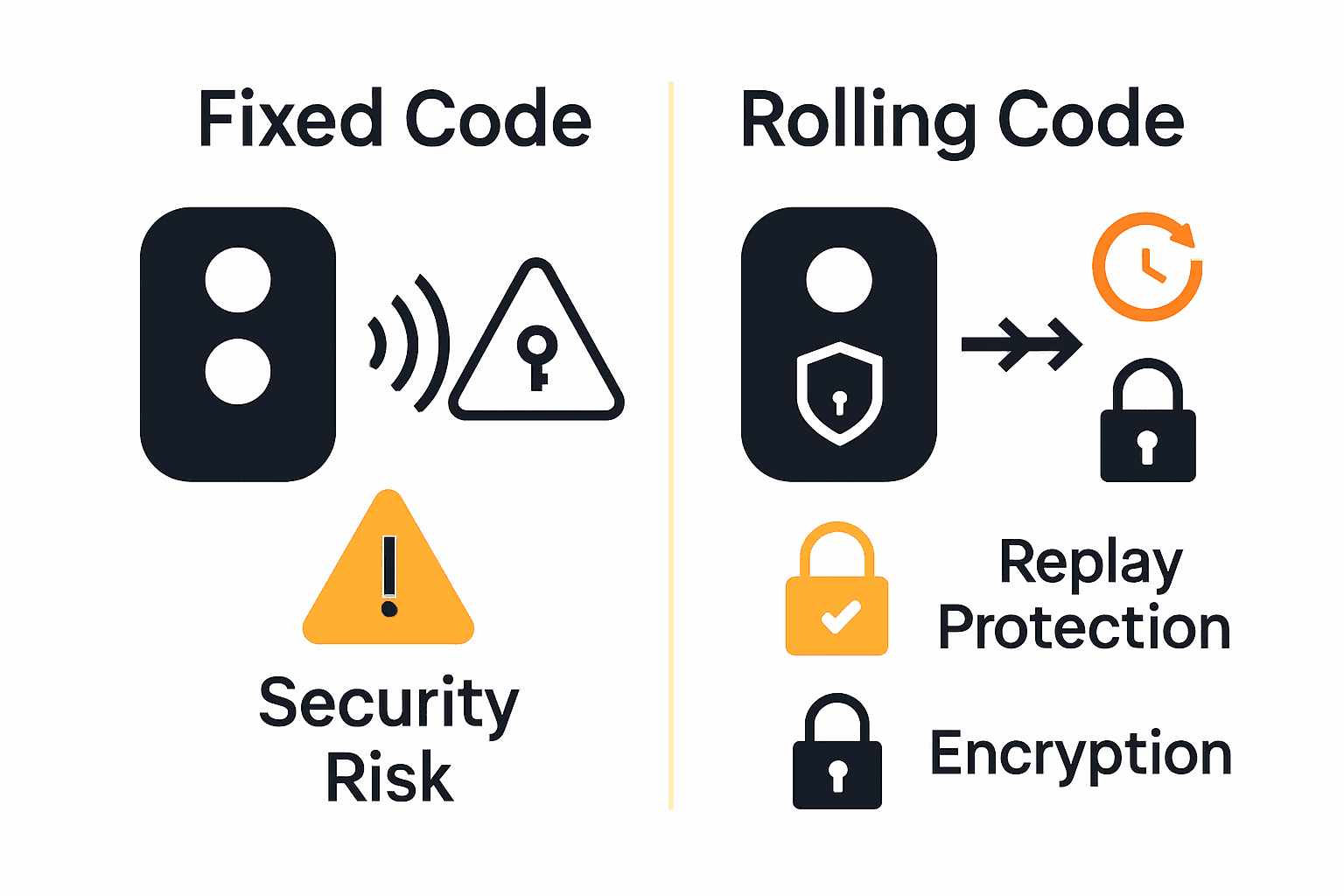 Fixed Code

Security Risk

Rolling Code

Replay Protection

Encryption