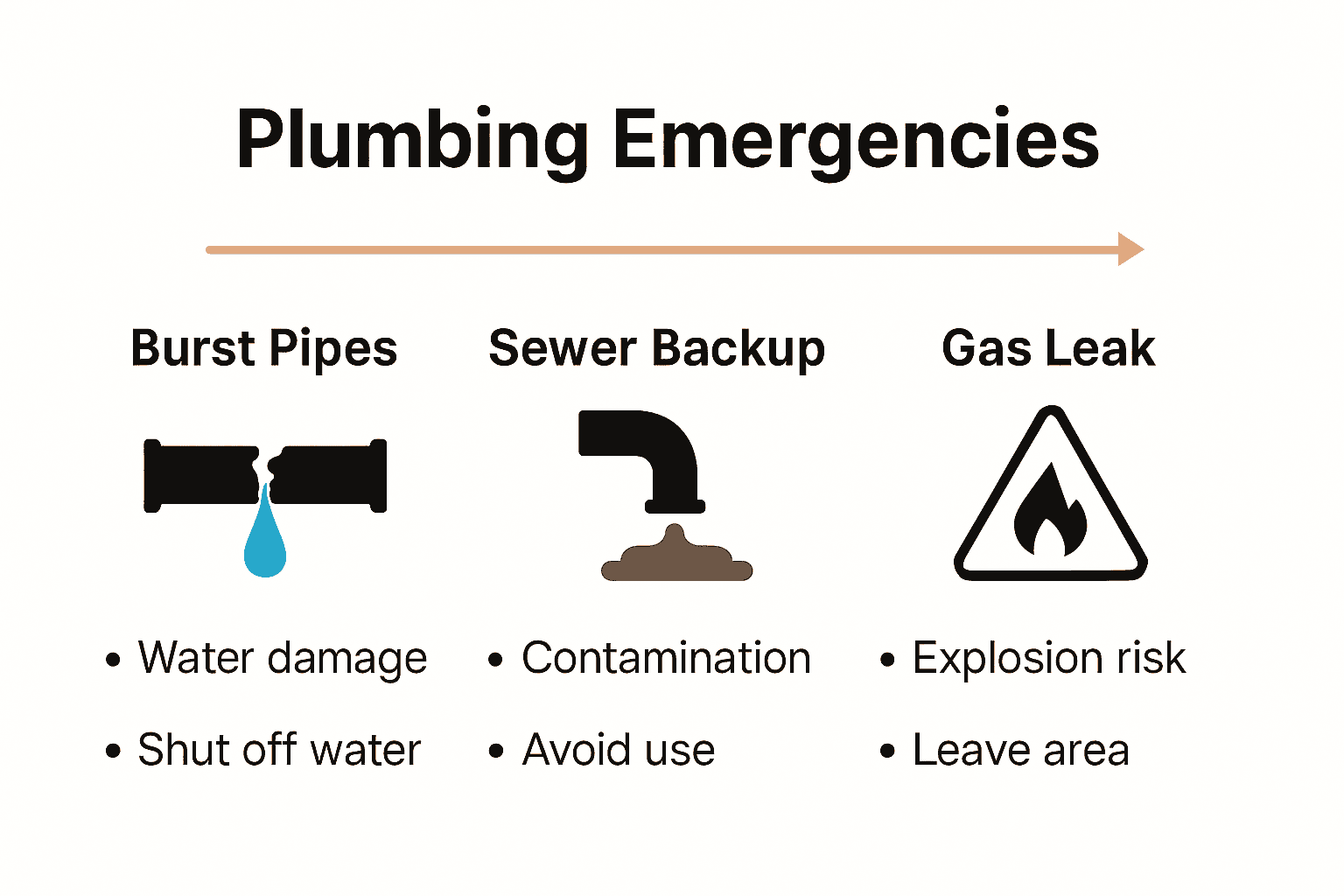 Plumbing Emergencies

Burst Pipes

• Water damage
• Shut off water

Sewer Backup

• Contamination
• Avoid use

Gas Leak

• Explosion risk
• Leave area