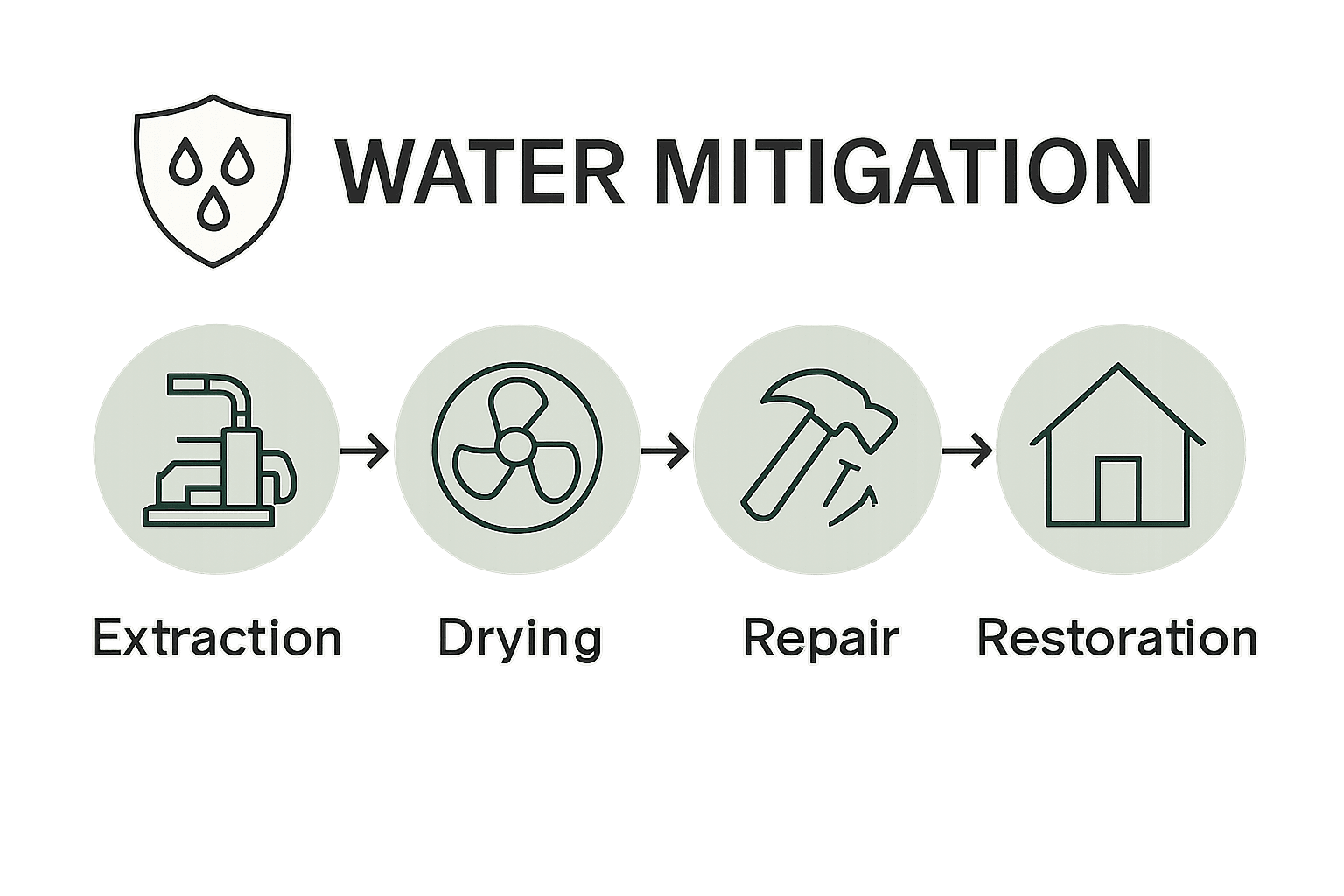 WATER MITIGATION

Extraction Drying Repair Restoration