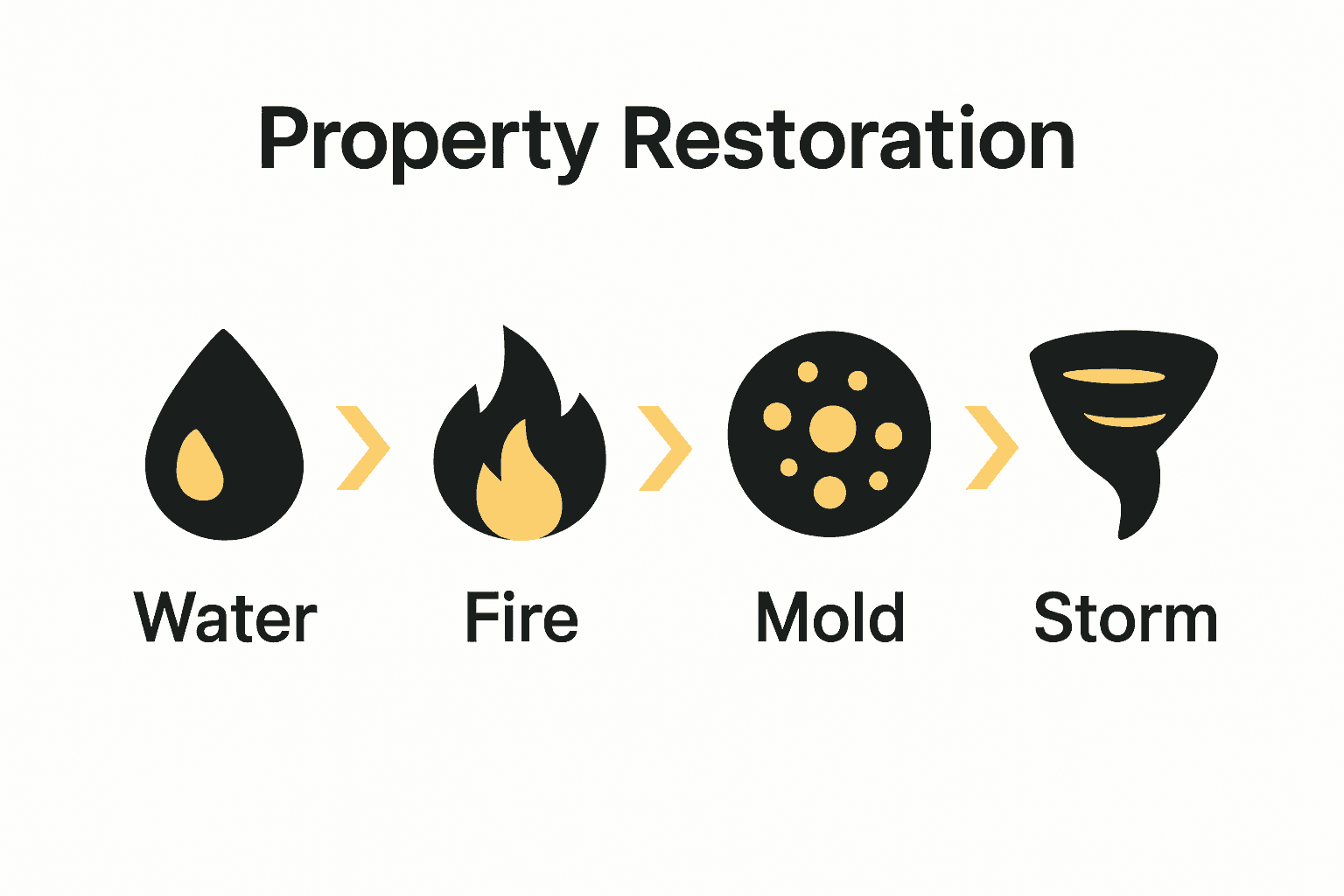 Property Restoration

Water

Fire

Mold

Storm