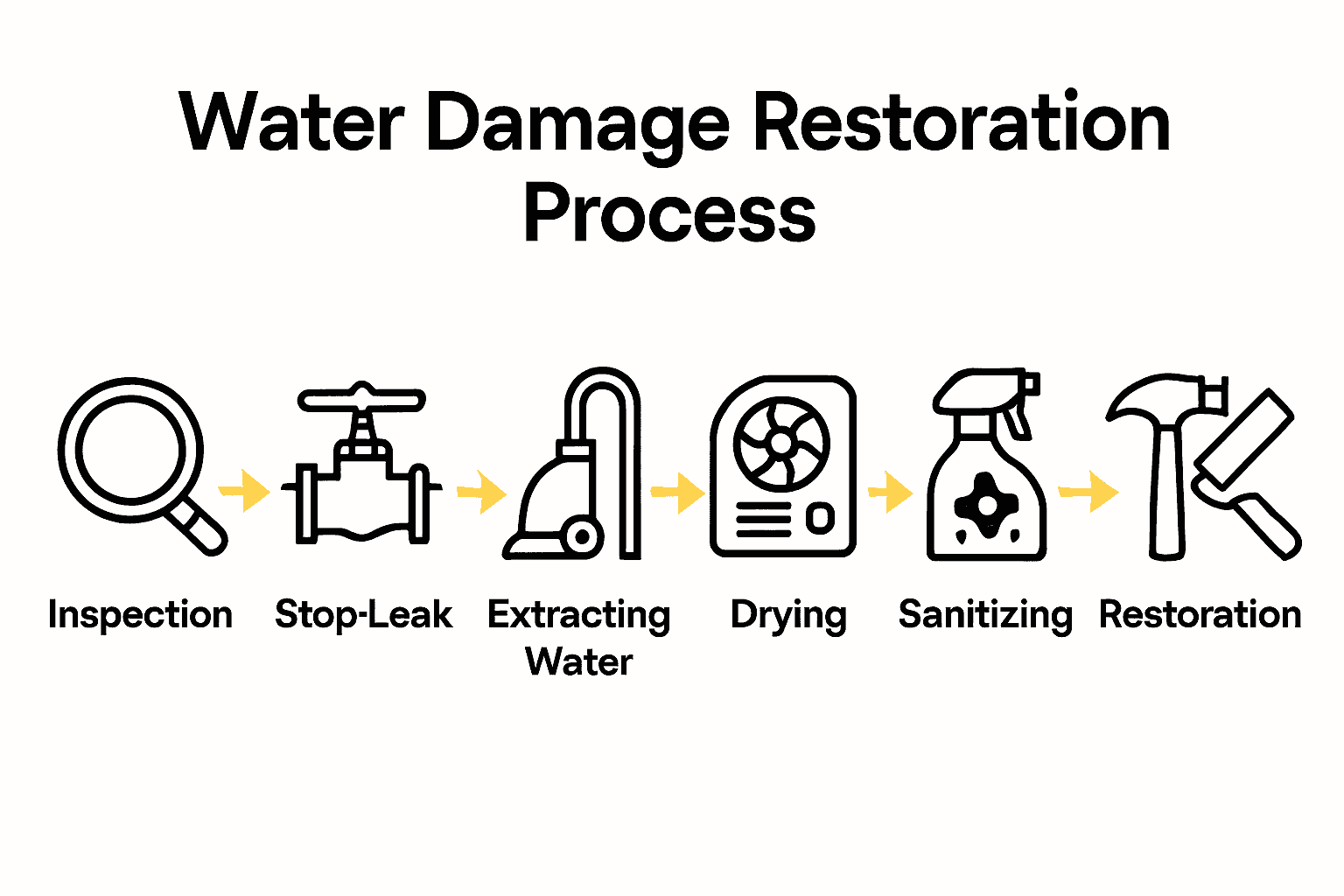 Water Damage Restoration Process

Inspection

Stop-Leak

Extracting Water

Drying

Sanitizing

Restoration