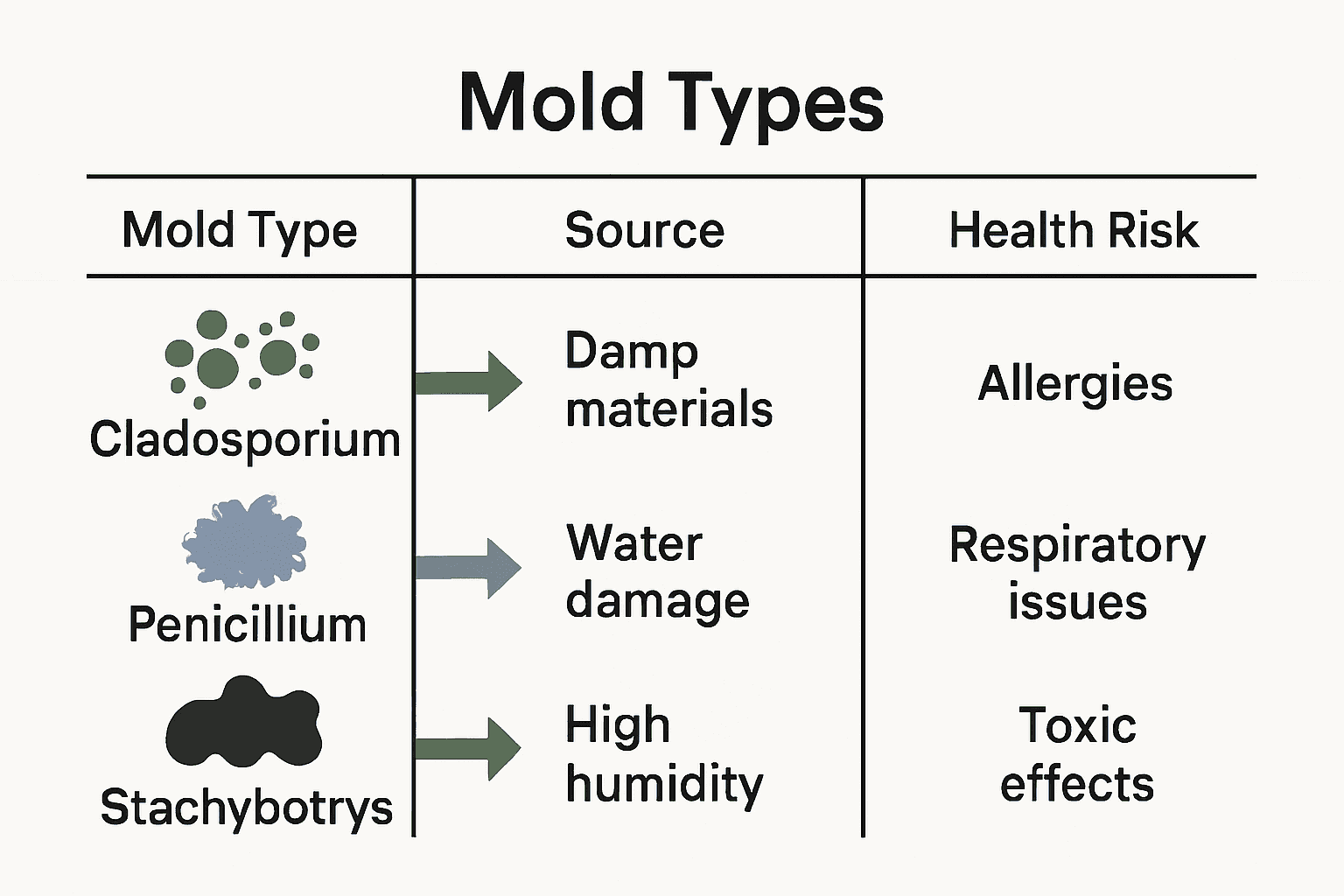 Mold Types

| Mold Type | Source | Health Risk |
|---|---|---|
| Cladosporium | Damp materials | Allergies |
| Penicillium | Water damage | Respiratory issues |
| Stachybotrys | High humidity | Toxic effects |