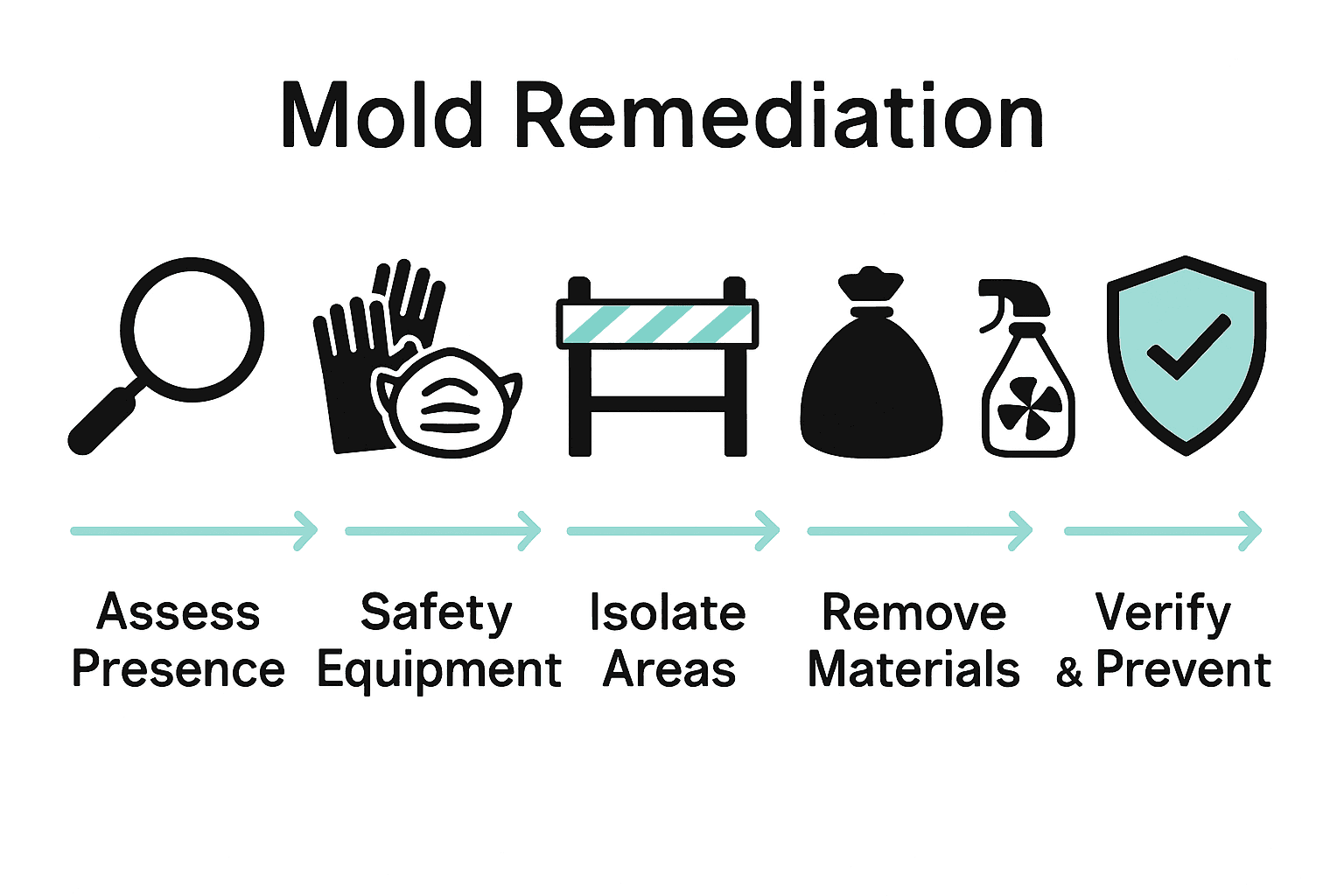 Mold Remediation

Assess Presence

Safety Equipment

Isolate Areas

Remove Materials

Verify & Prevent