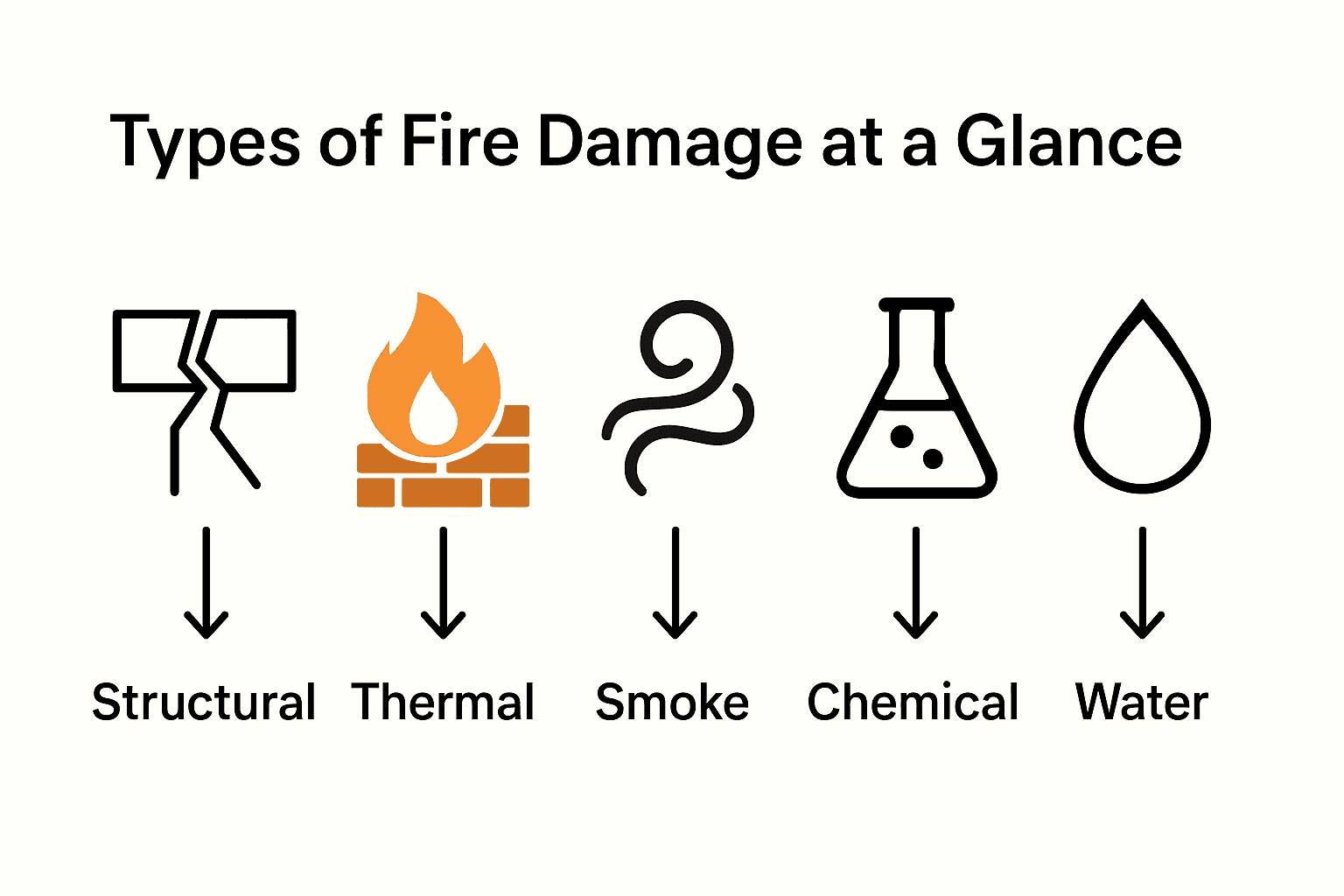 Types of Fire Damage at a Glance

Structural Thermal Smoke Chemical Water