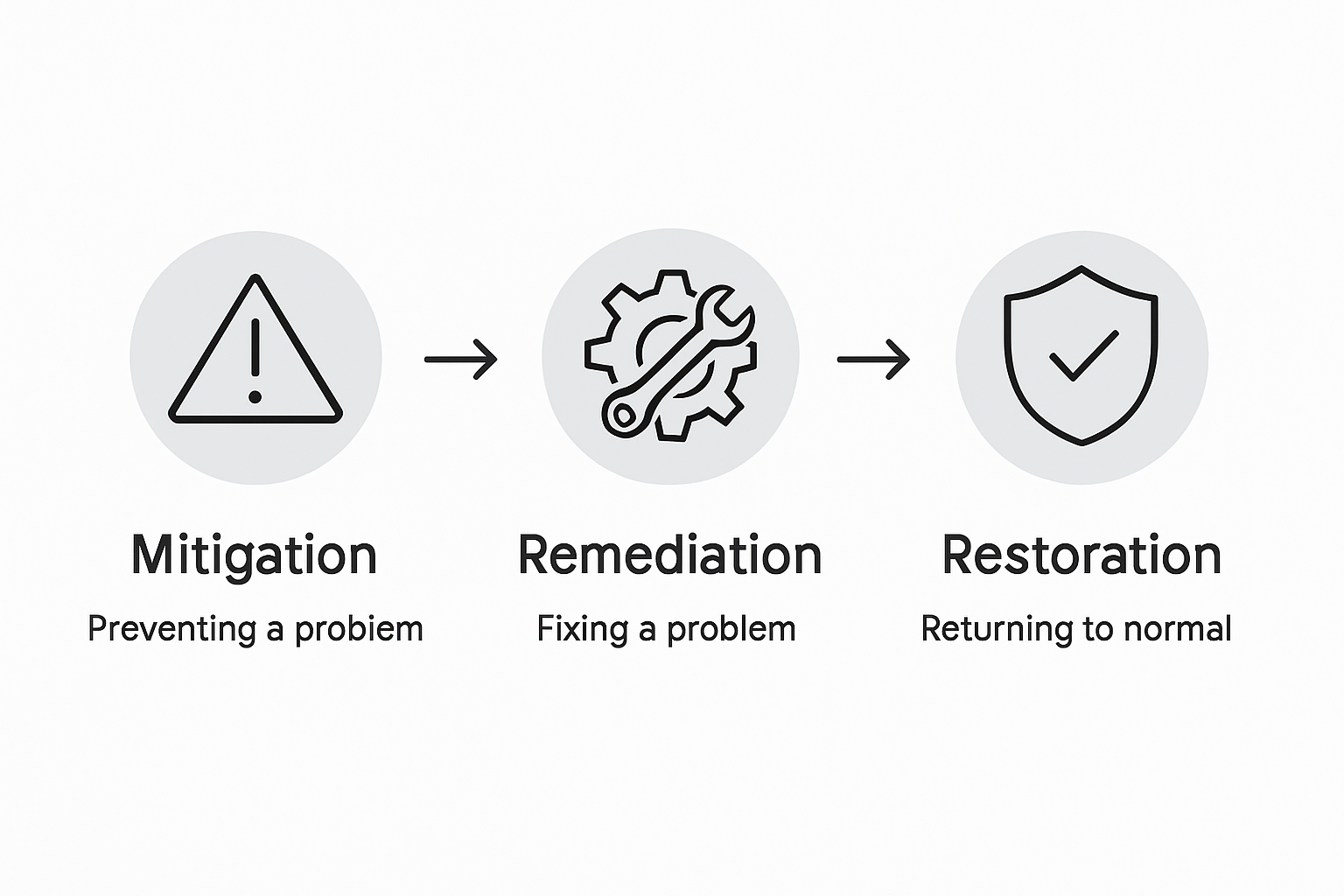 Mitigation
Preventing a probiem

Remediation
Fixing a problem

Restoration
Returning to normal