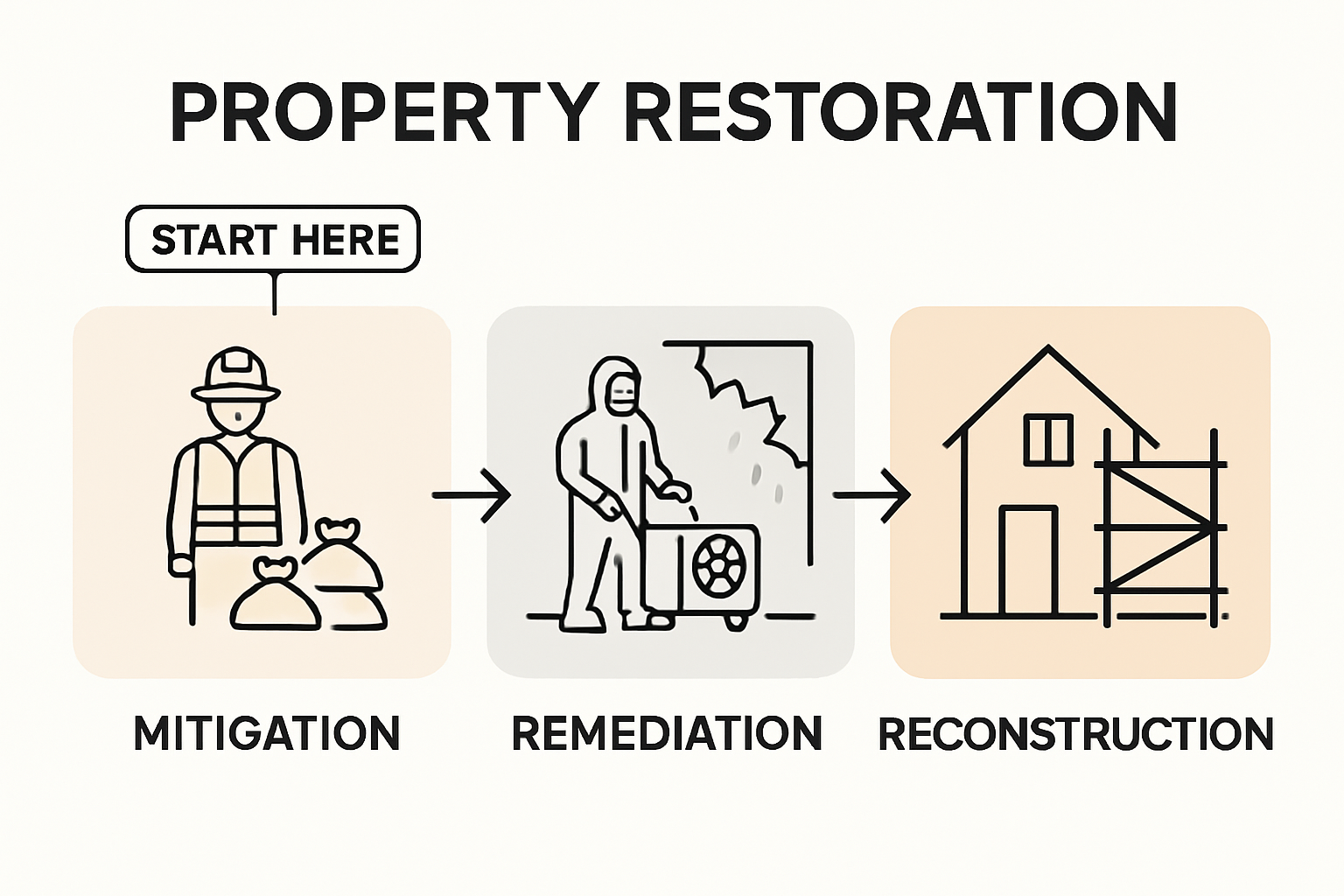 PROPERTY RESTORATION

START HERE

MITIGATION

REMEDIATION

RECONSTRUCTION