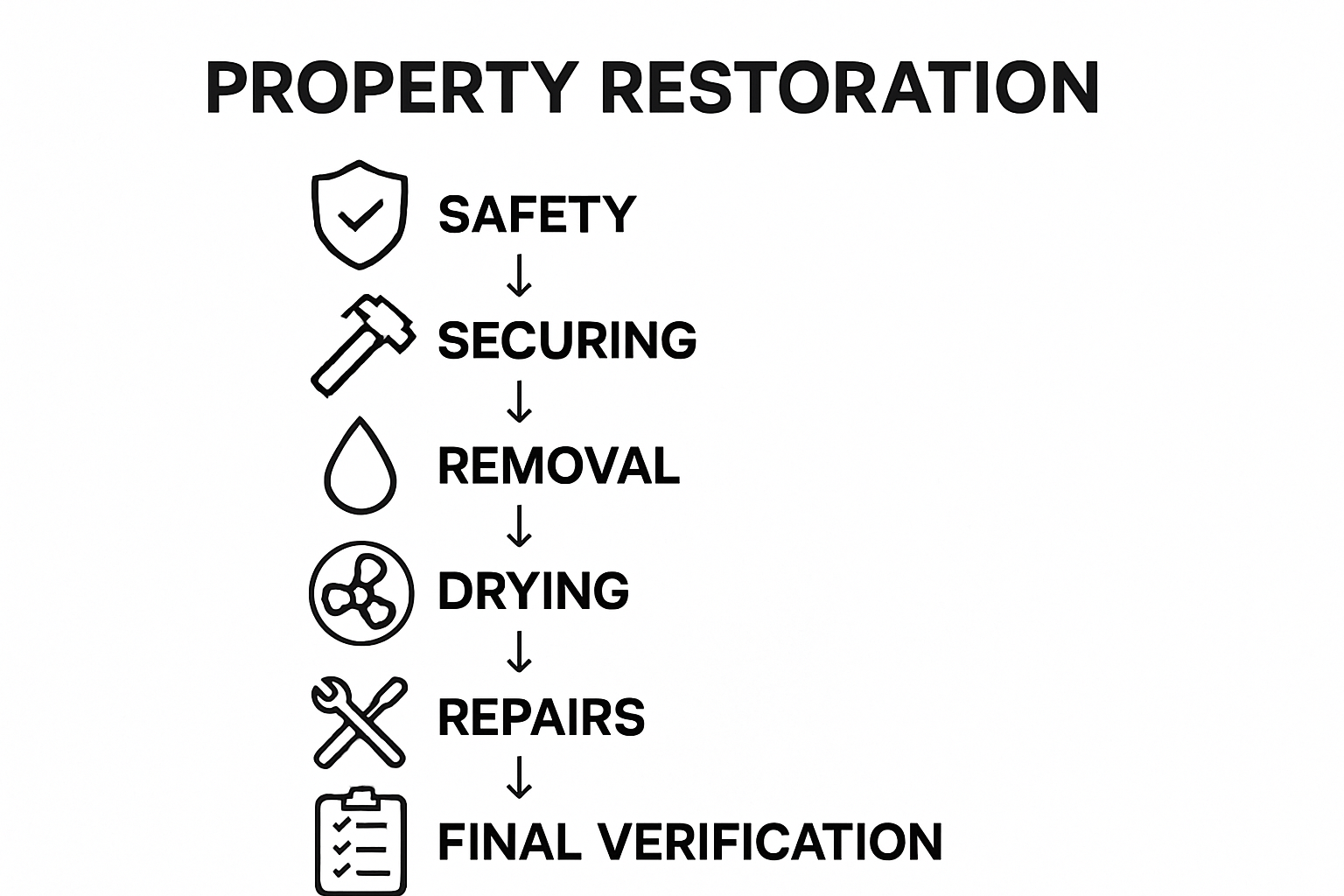 PROPERTY RESTORATION

SAFETY
↓
SECURING
↓
REMOVAL
↓
DRYING
↓
REPAIRS
↓
FINAL VERIFICATION