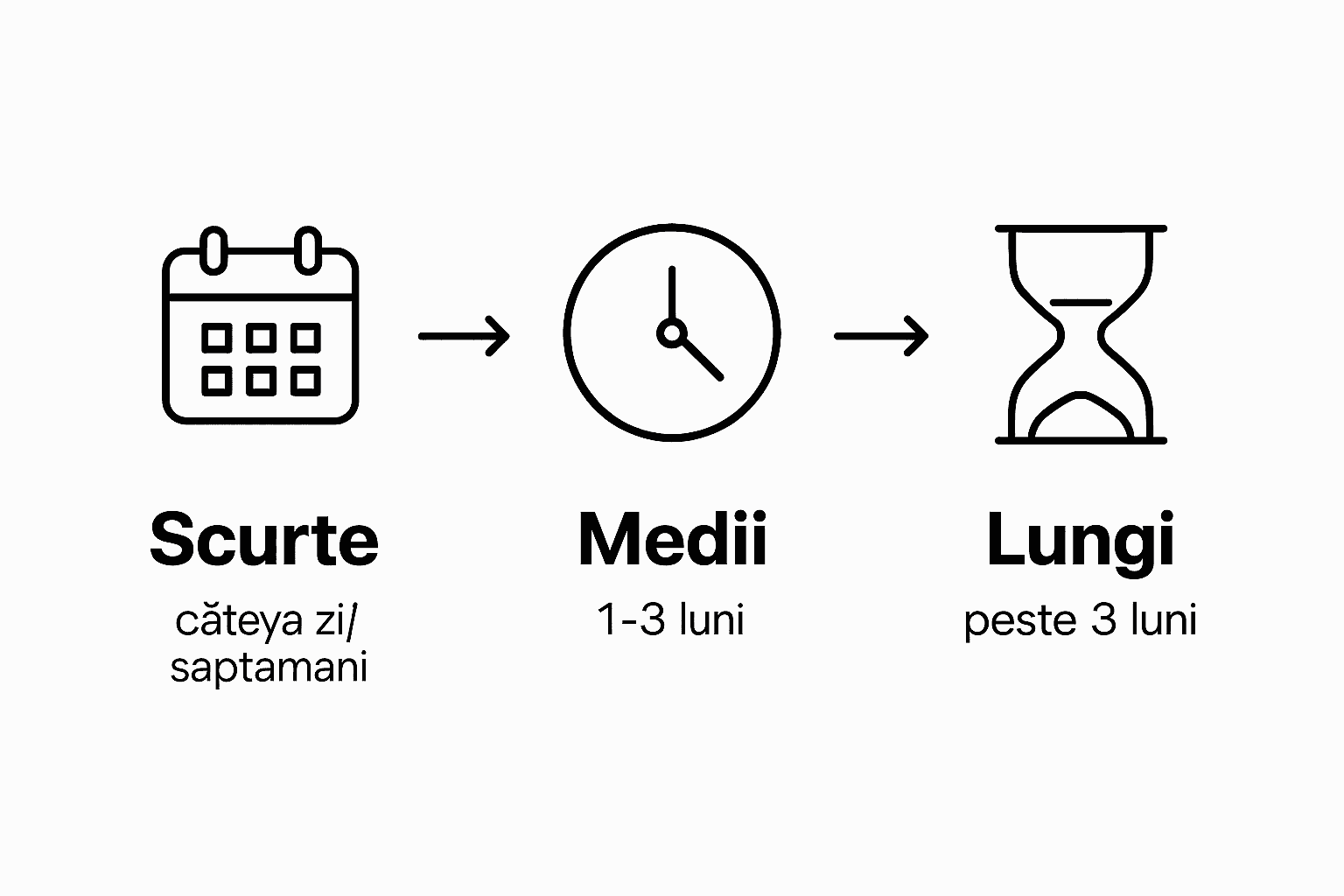 Scurte

căteya zi/
saptamani

Medii

1-3 luni

Lungi

peste 3 luni