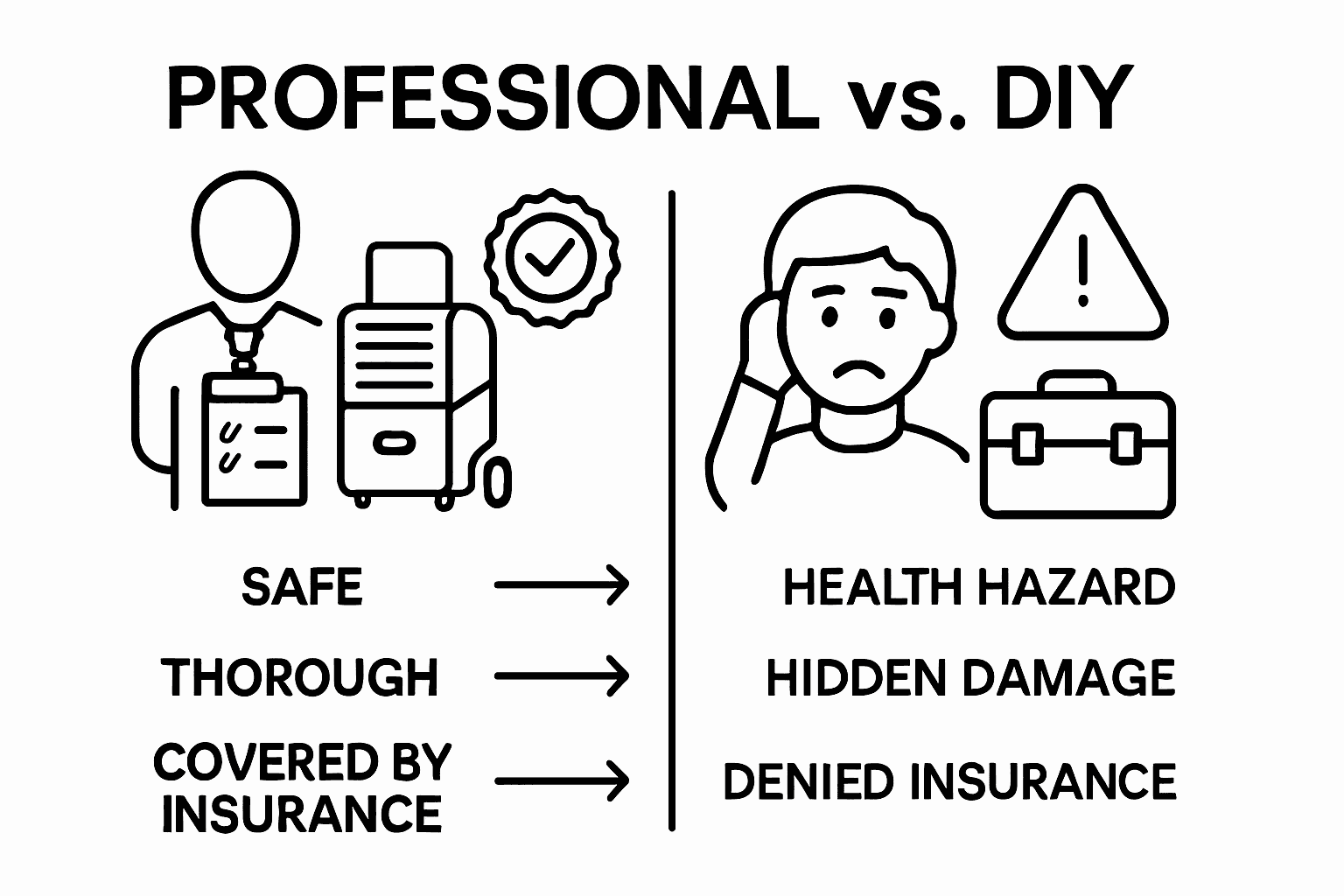 PROFESSIONAL vs. DIY

SAFE

THOROUGH

COVERED BY INSURANCE

HEALTH HAZARD

HIDDEN DAMAGE

DENIED INSURANCE