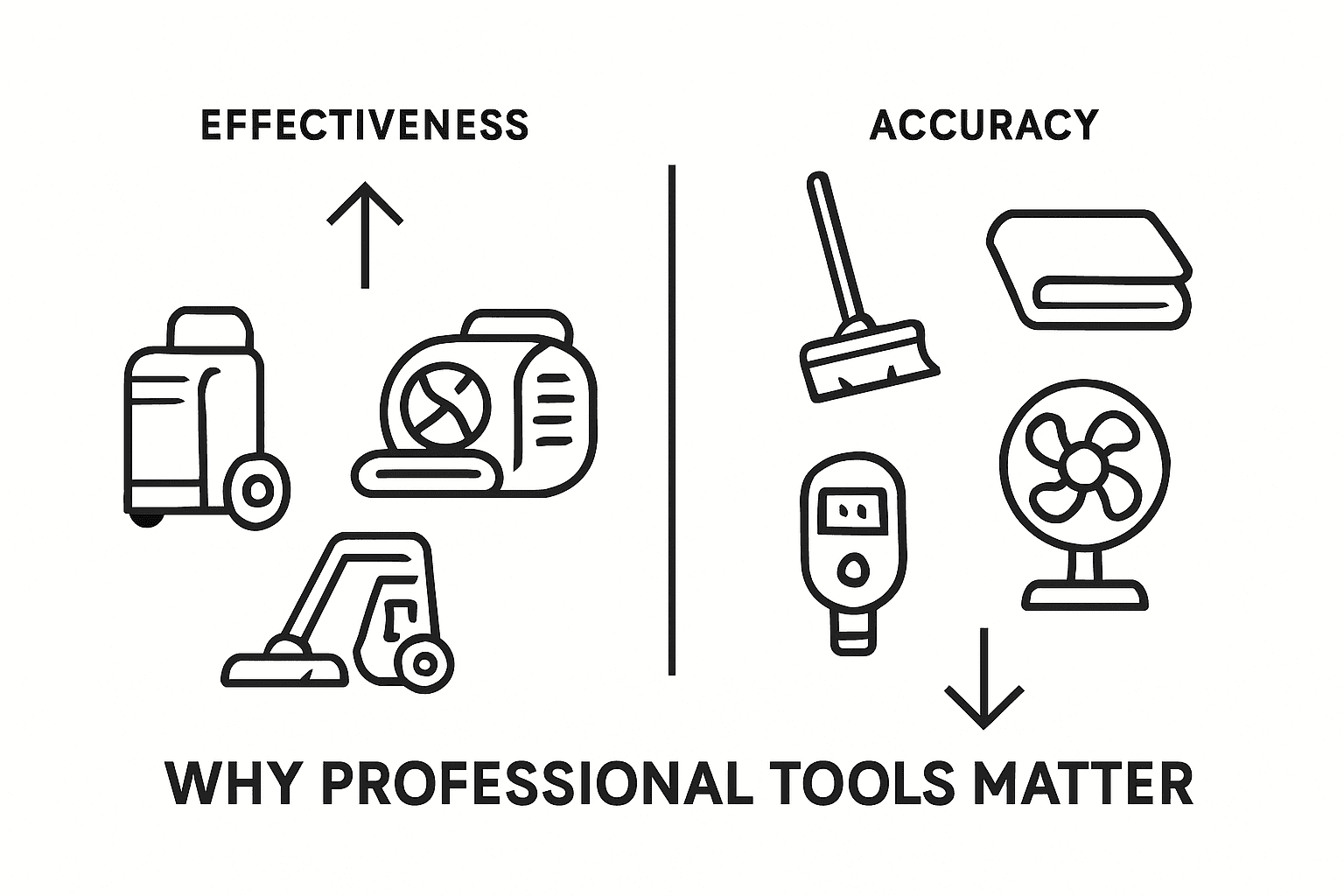 EFFECTIVENESS

ACCURACY

WHY PROFESSIONAL TOOLS MATTER