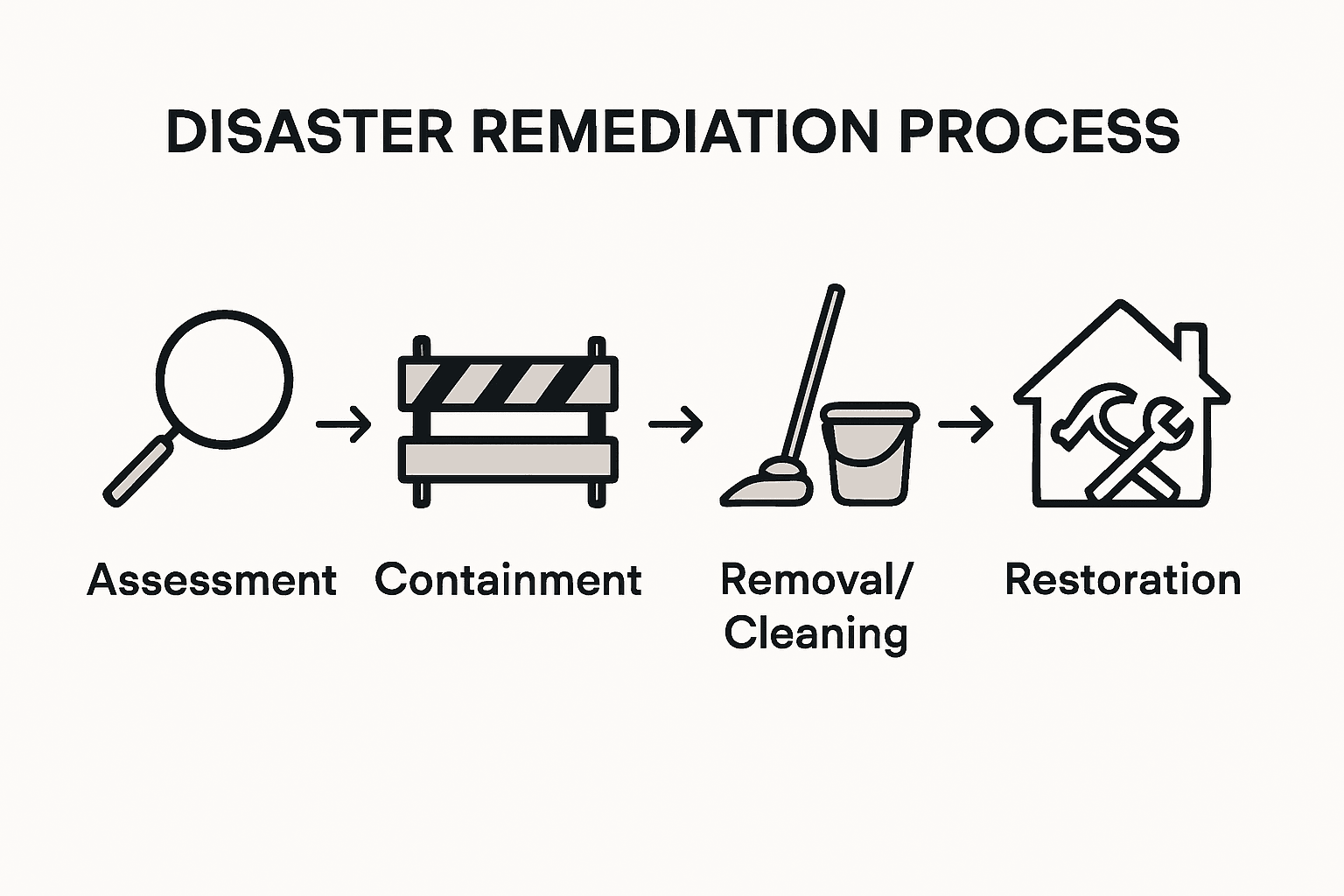 DISASTER REMEDIATION PROCESS

Assessment

Containment

Removal/
Cleaning

Restoration