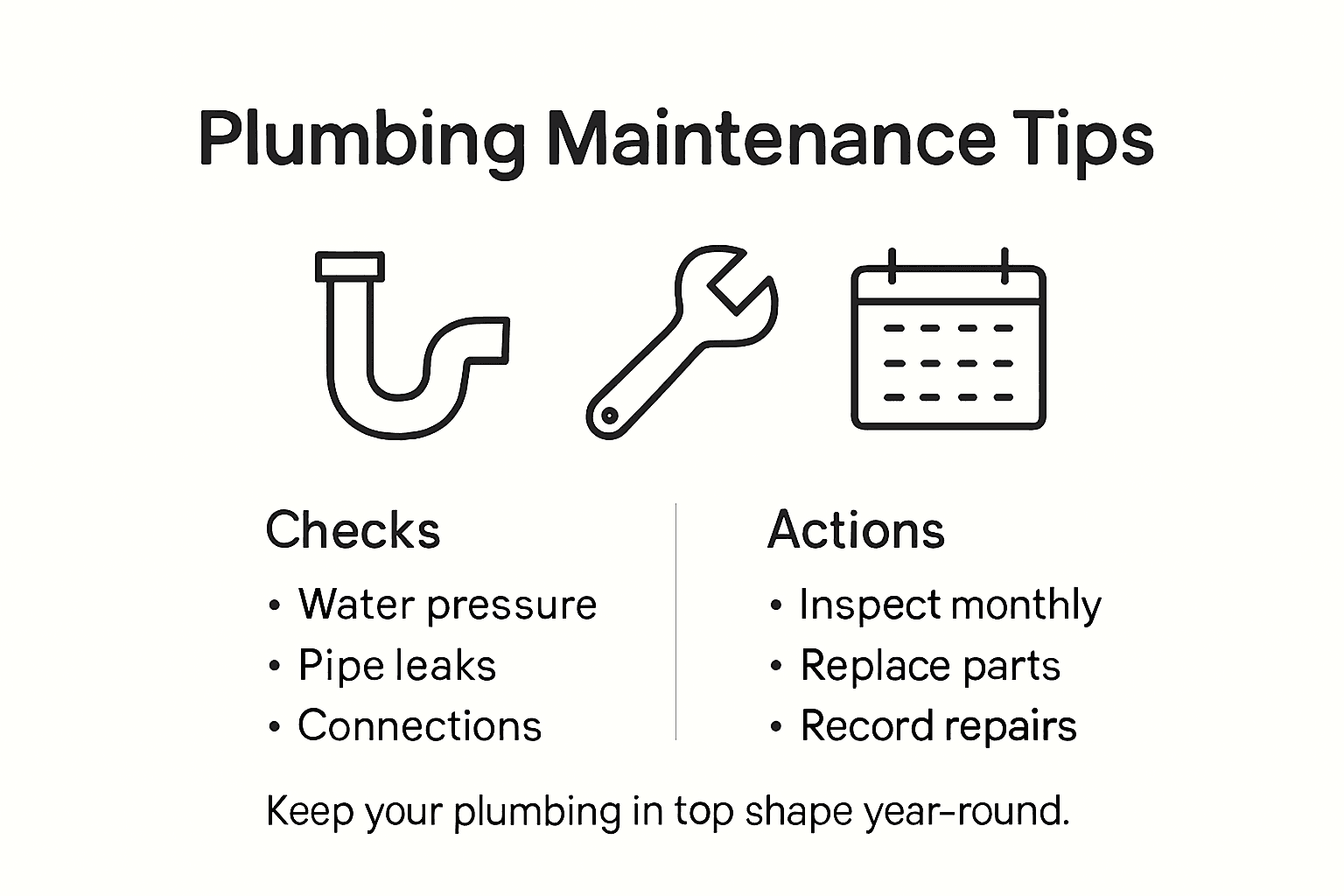 Plumbing Maintenance Tips

Checks

• Water pressure
• Pipe leaks
• Connections

Actions

• Inspect monthly
• Replace parts
• Record repairs

Keep your plumbing in top shape year-round.