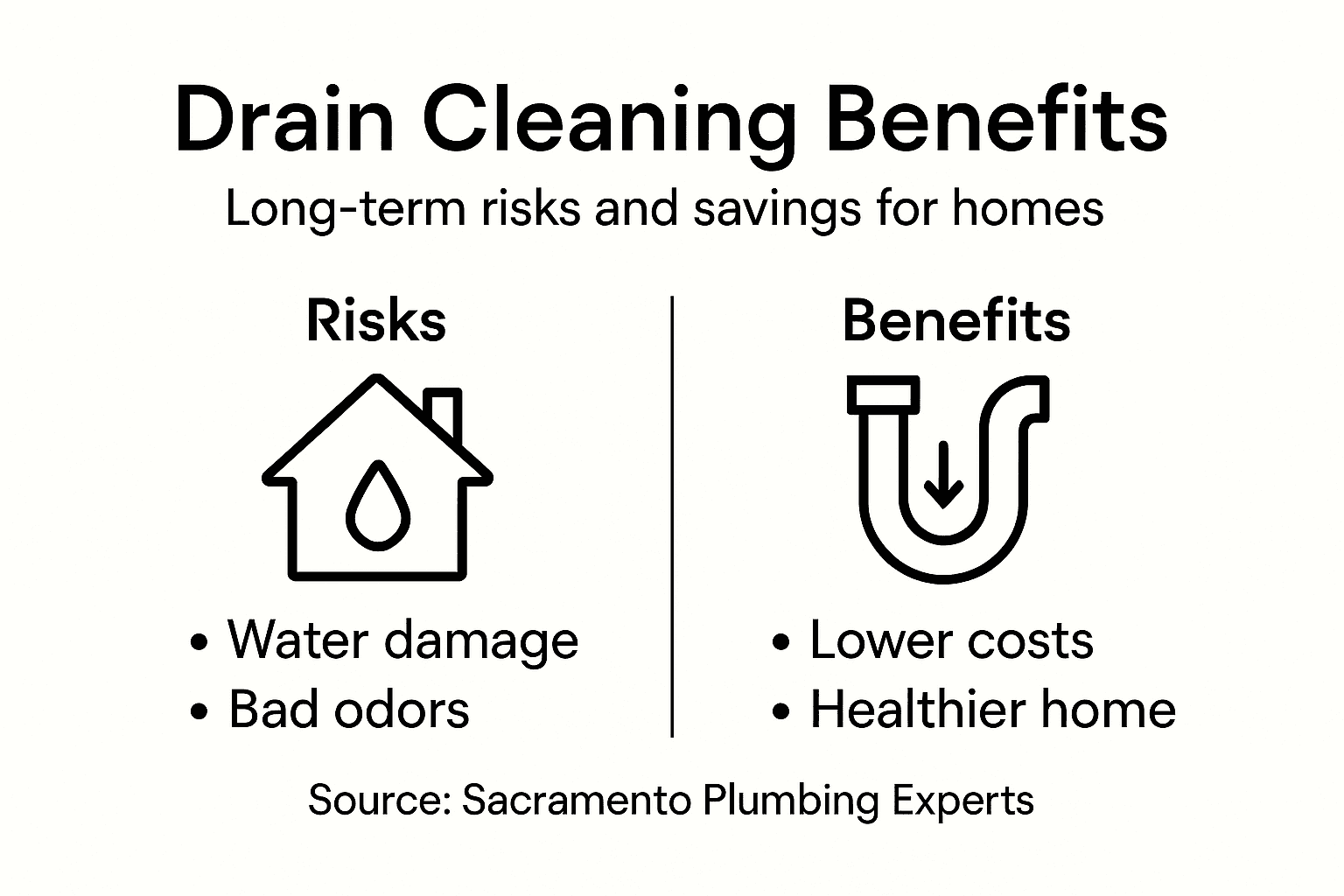 Drain Cleaning Benefits

Long-term risks and savings for homes

Risks

• Water damage
• Bad odors

Benefits

• Lower costs
• Healthier home

Source: Sacramento Plumbing Experts