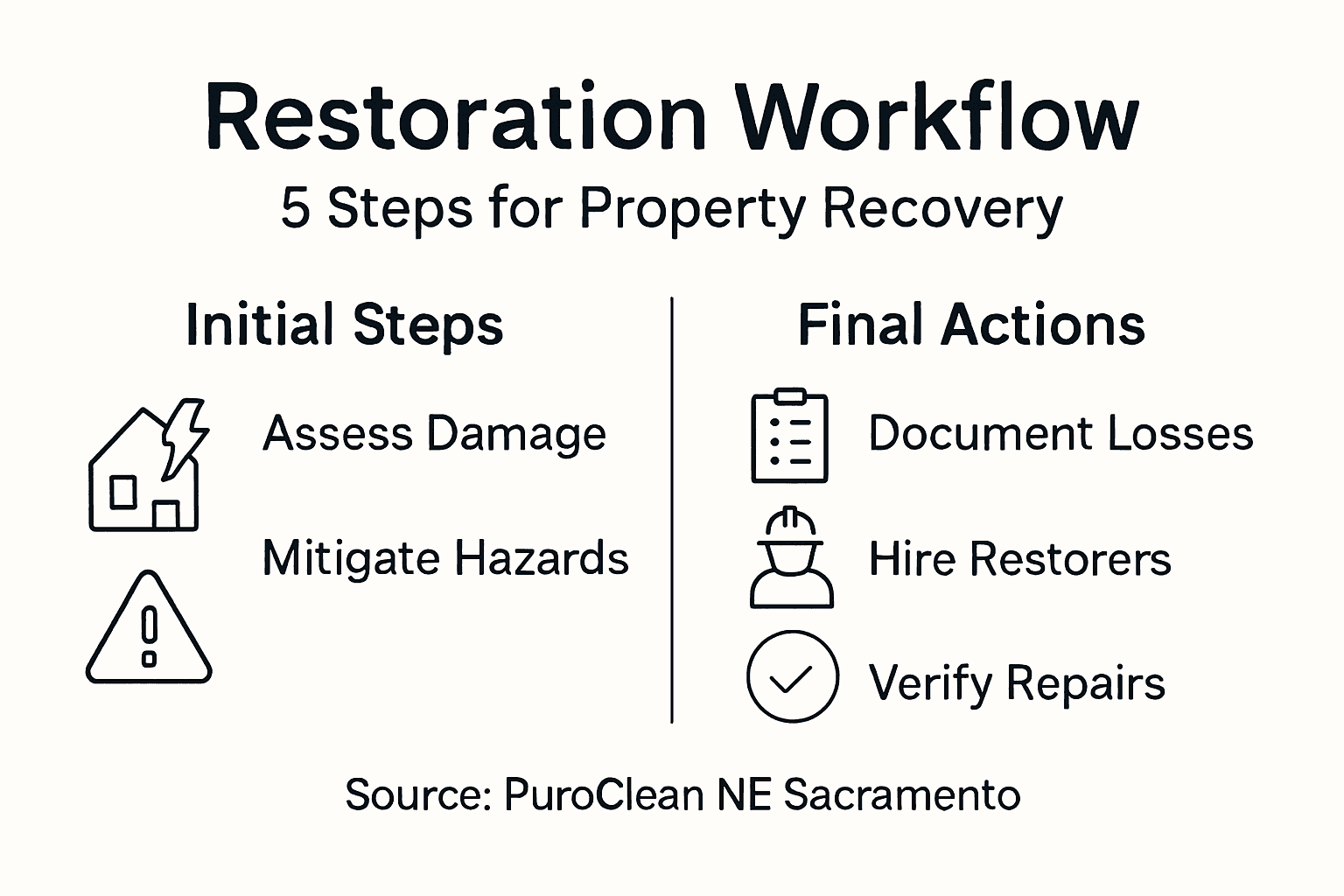 Restoration Workflow
5 Steps for Property Recovery

Initial Steps

Assess Damage

Mitigate Hazards

Final Actions

Document Losses

Hire Restorers

Verify Repairs

Source: PuroClean NE Sacramento