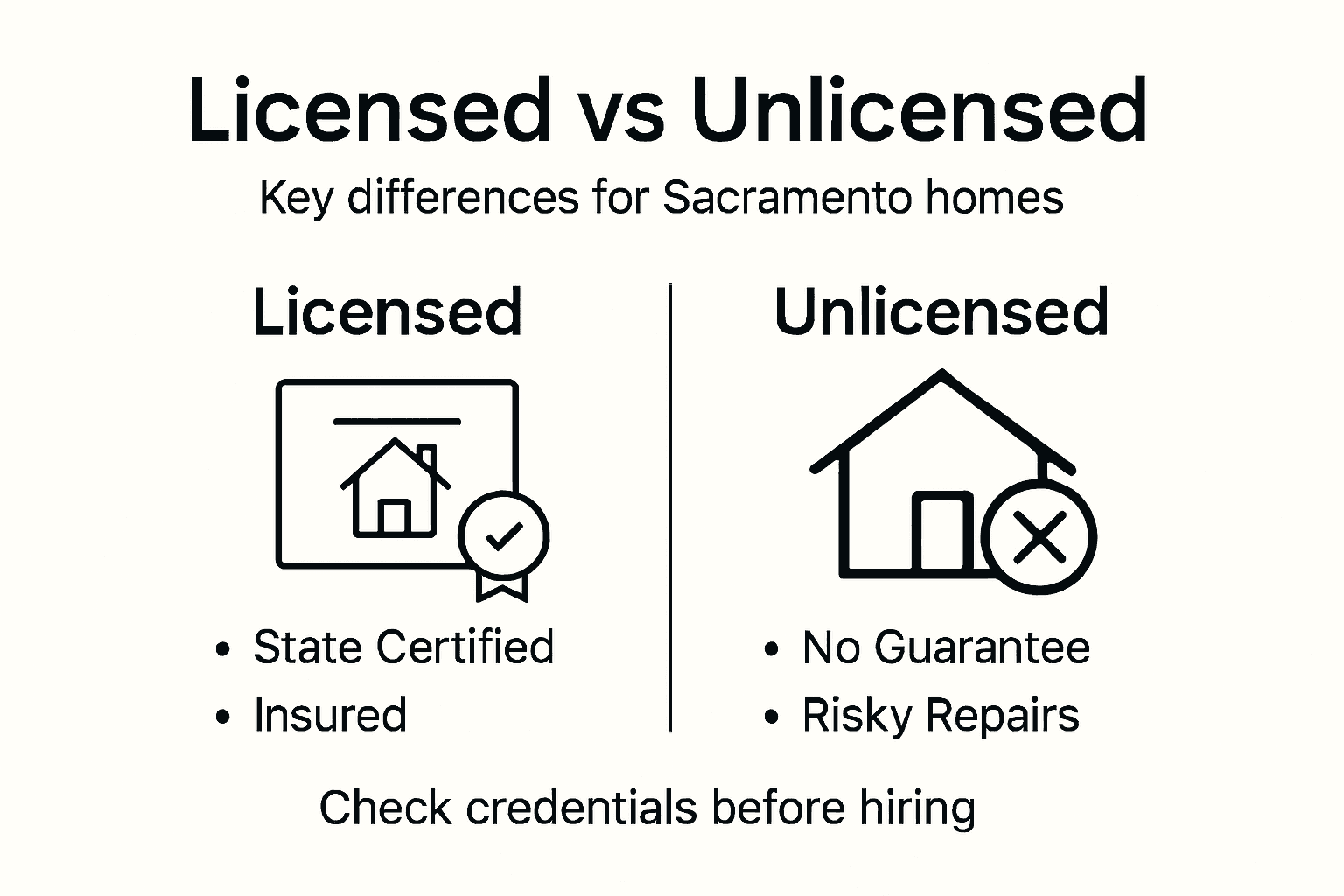 Licensed vs Unlicensed

Key differences for Sacramento homes

Licensed

• State Certified
• Insured

Unlicensed

• No Guarantee
• Risky Repairs

Check credentials before hiring