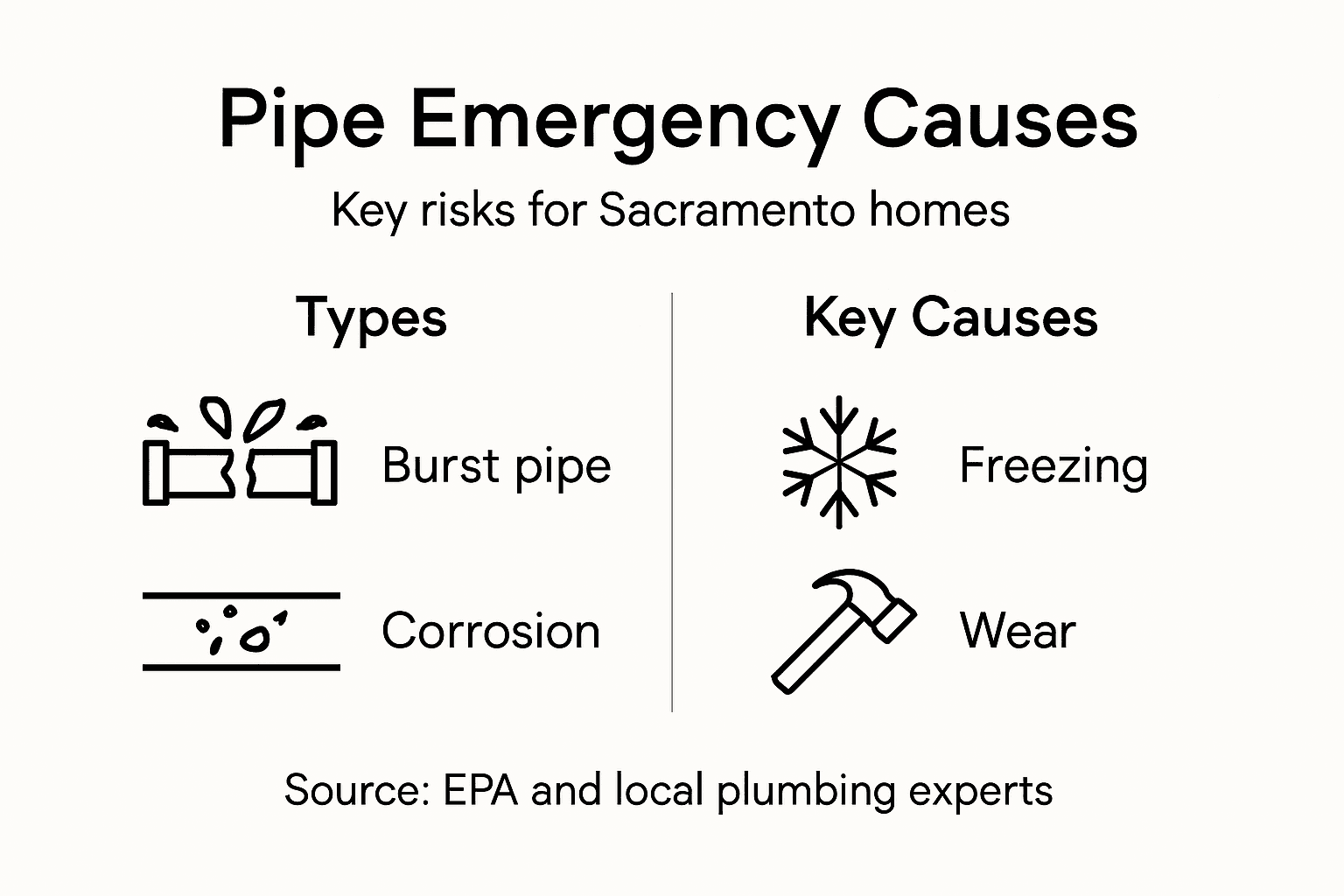 Pipe Emergency Causes

Key risks for Sacramento homes

Types

Burst pipe

Corrosion

Key Causes

Freezing

Wear

Source: EPA and local plumbing experts