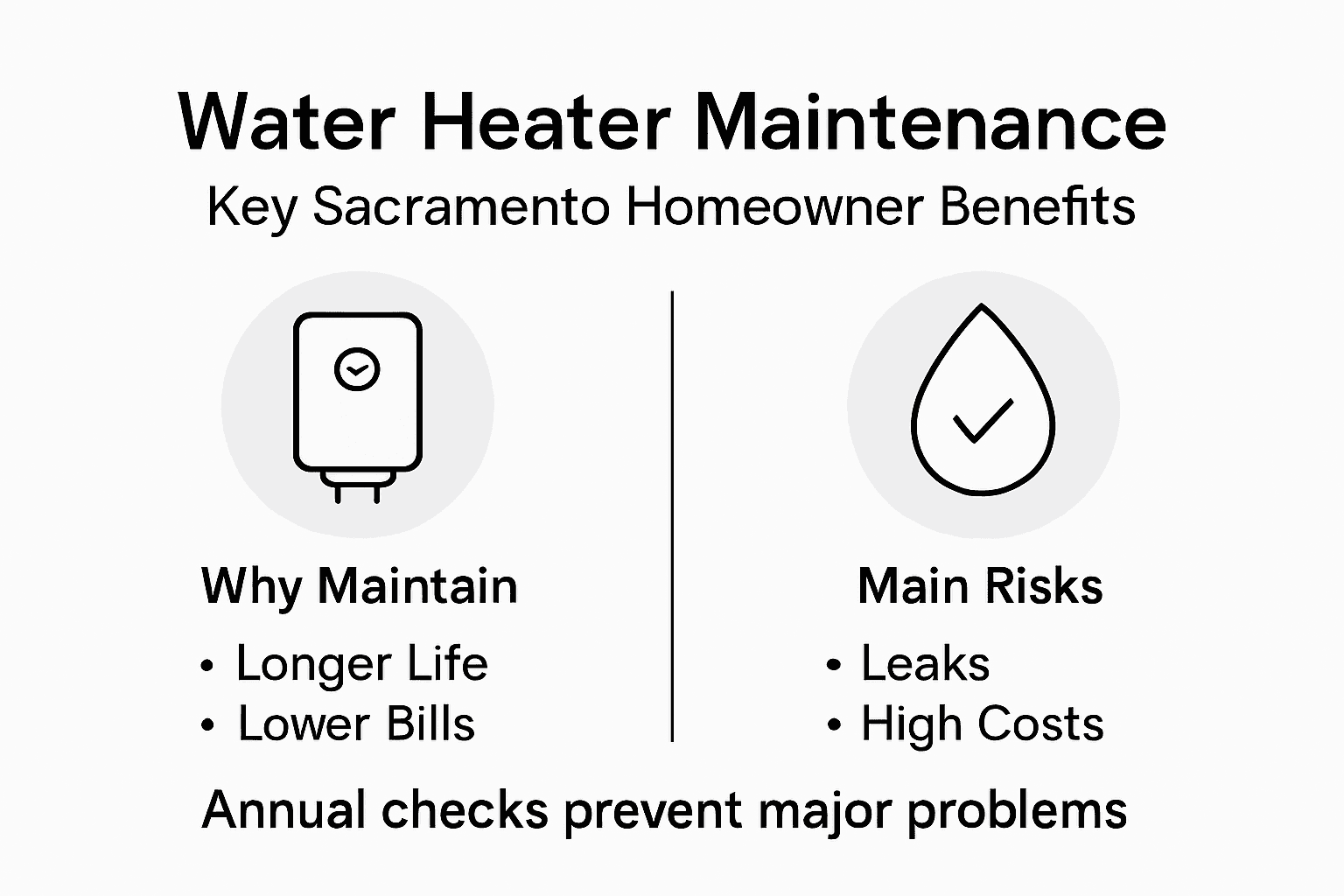 Water Heater Maintenance

Key Sacramento Homeowner Benefits

Why Maintain

• Longer Life
• Lower Bills

Main Risks

• Leaks
• High Costs

Annual checks prevent major problems