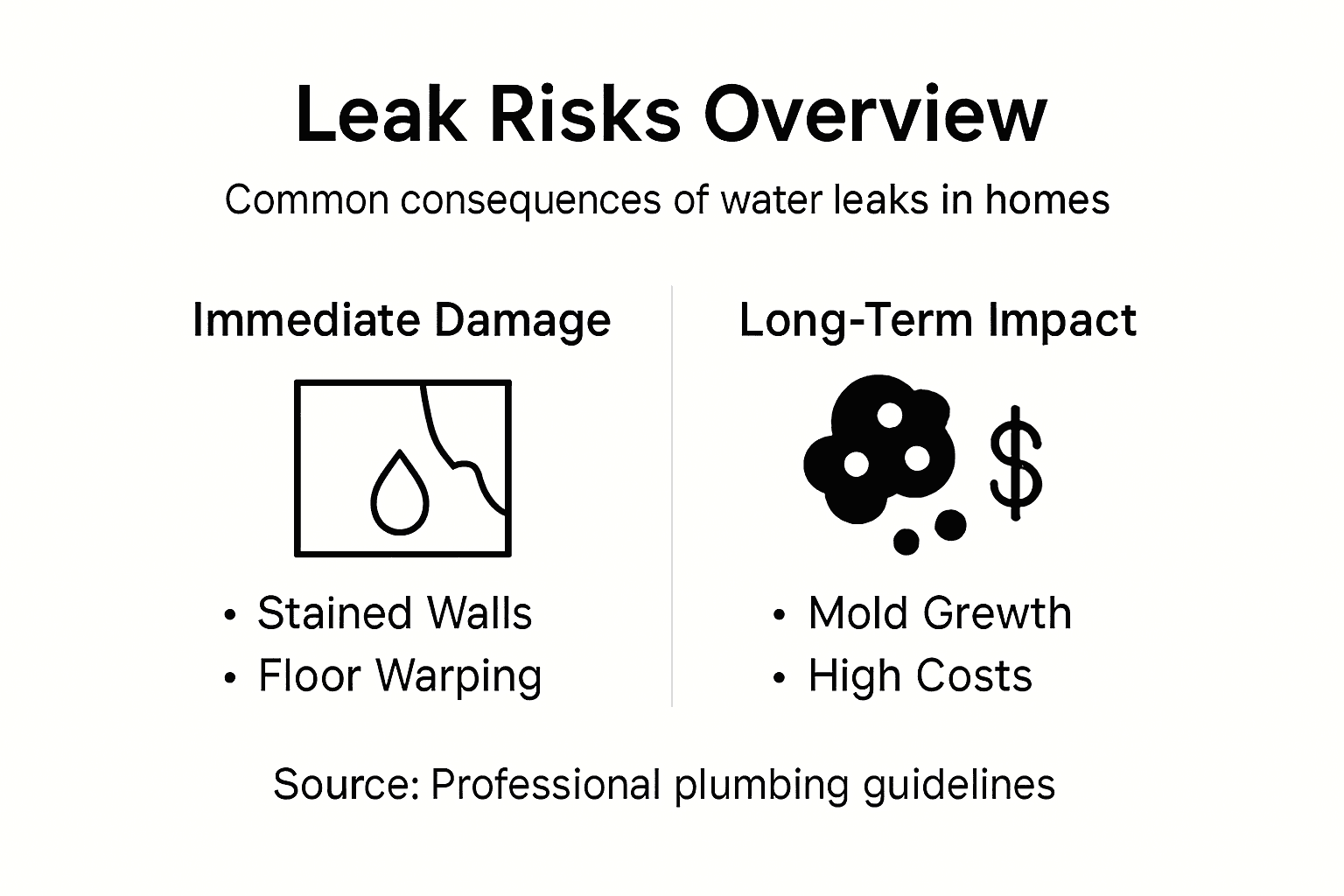 Leak Risks Overview

Common consequences of water leaks in homes

Immediate Damage

• Stained Walls
• Floor Warping

Long-Term Impact

$

• Mold Growth
• High Costs

Source: Professional plumbing guidelines