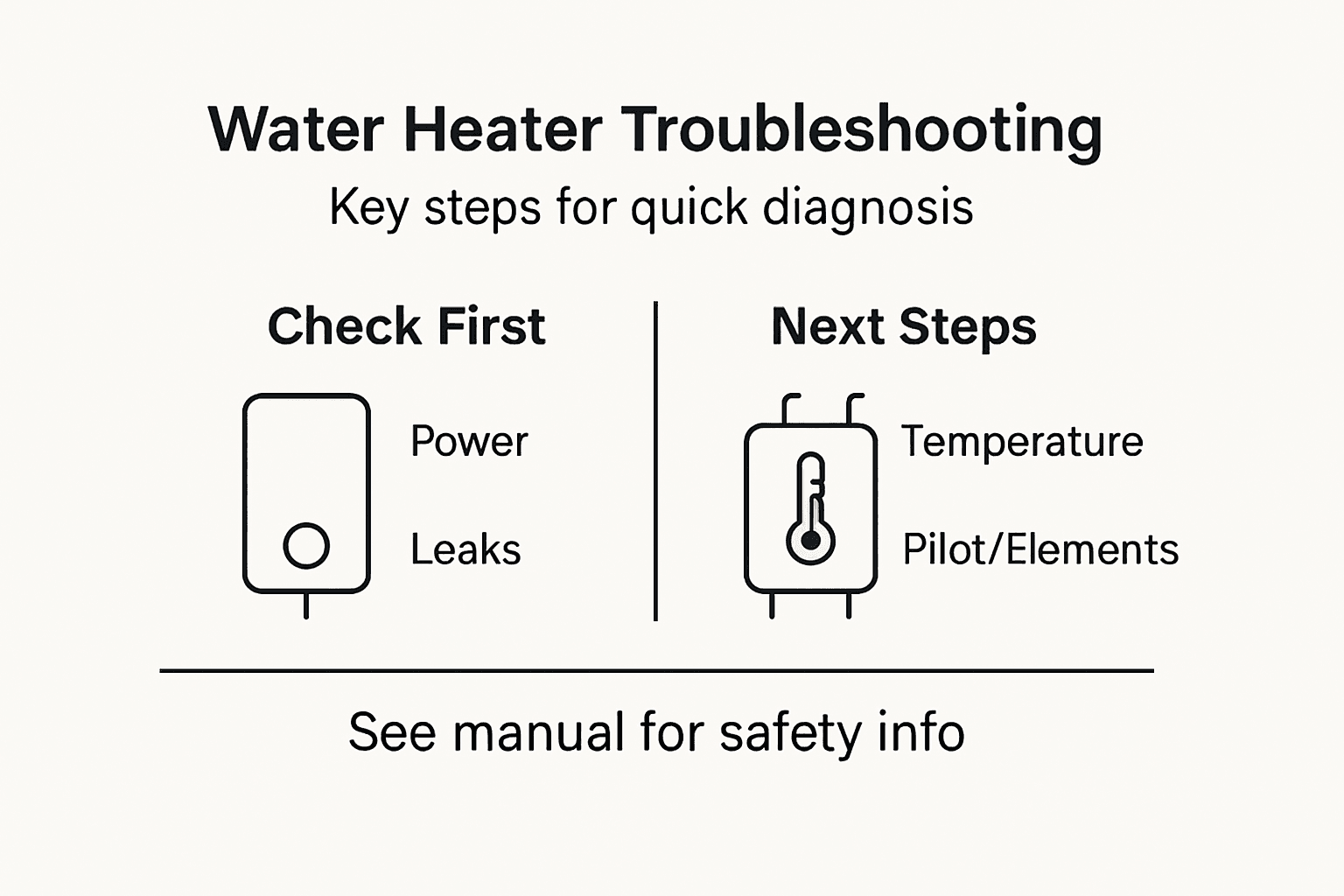 Water Heater Troubleshooting

Key steps for quick diagnosis

Check First

Power

Leaks

Next Steps

Temperature

Pilot/Elements

See manual for safety info