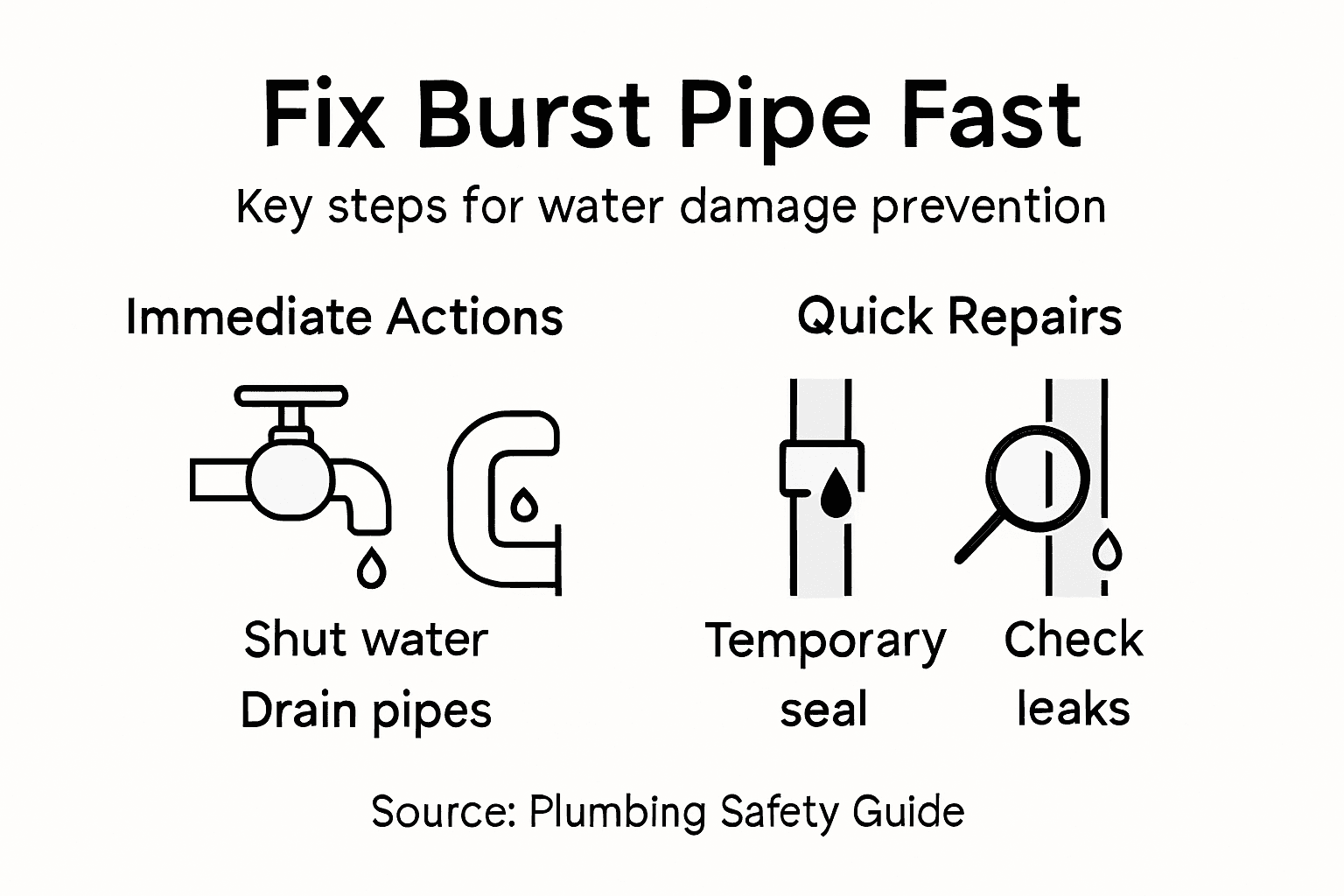 Fix Burst Pipe Fast

Key steps for water damage prevention

Immediate Actions

Shut water
Drain pipes

Quick Repairs

Temporary seal

Check leaks

Source: Plumbing Safety Guide