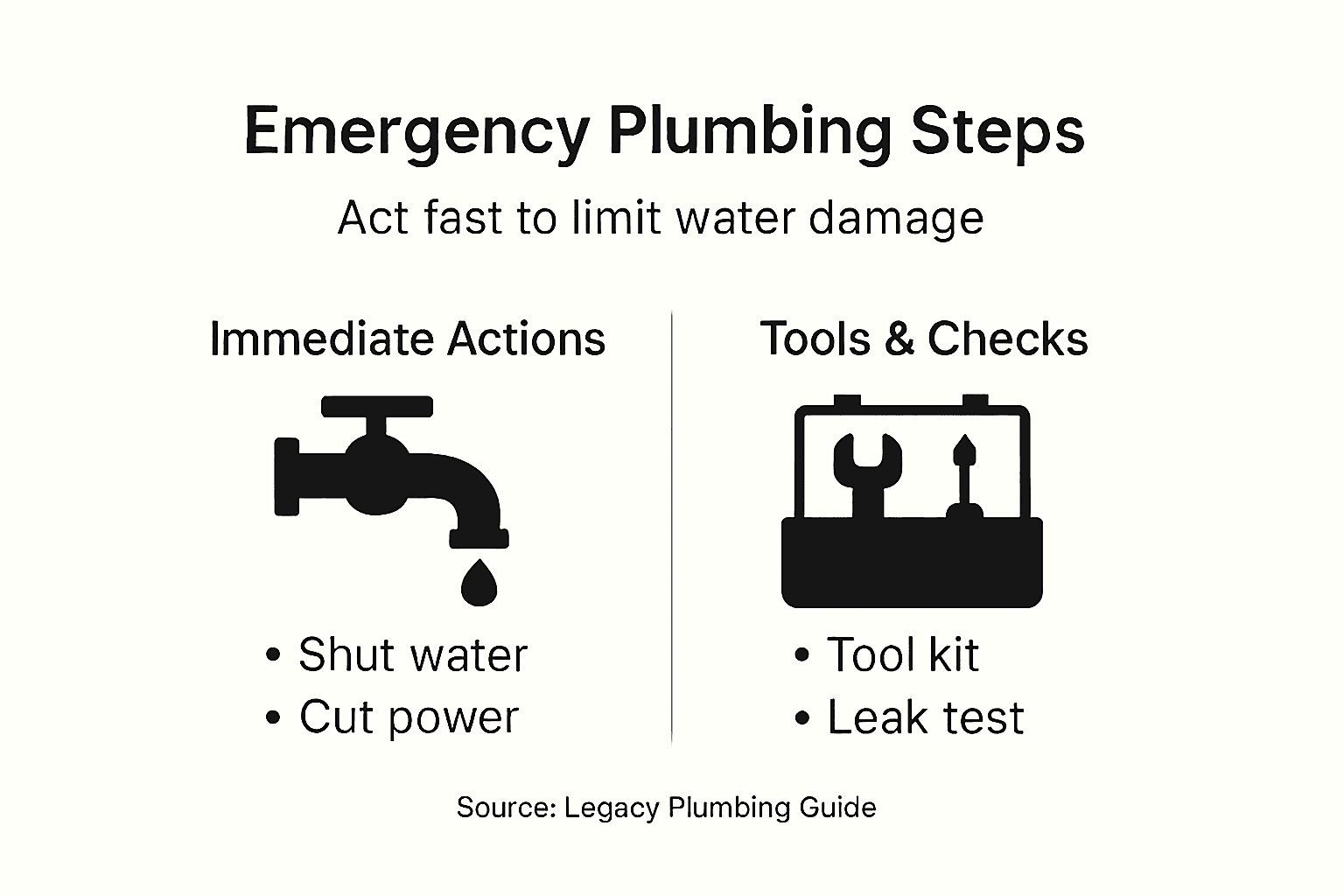 Emergency Plumbing Steps

Act fast to limit water damage

Immediate Actions

• Shut water
• Cut power

Tools & Checks

• Tool kit
• Leak test

Source: Legacy Plumbing Guide