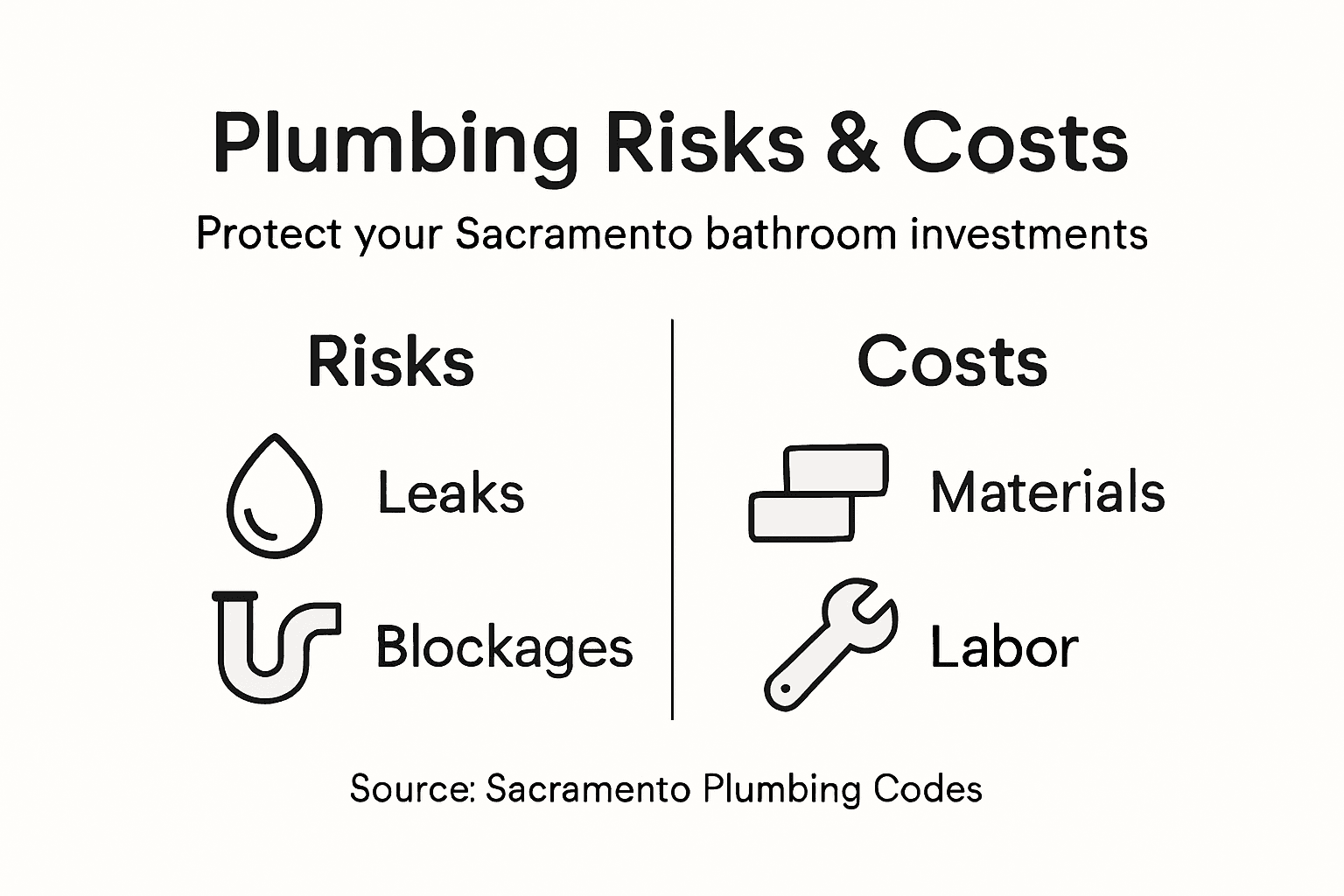 Plumbing Risks & Costs

Protect your Sacramento bathroom investments

Risks

Leaks

Blockages

Costs

Materials

Labor

Source: Sacramento Plumbing Codes