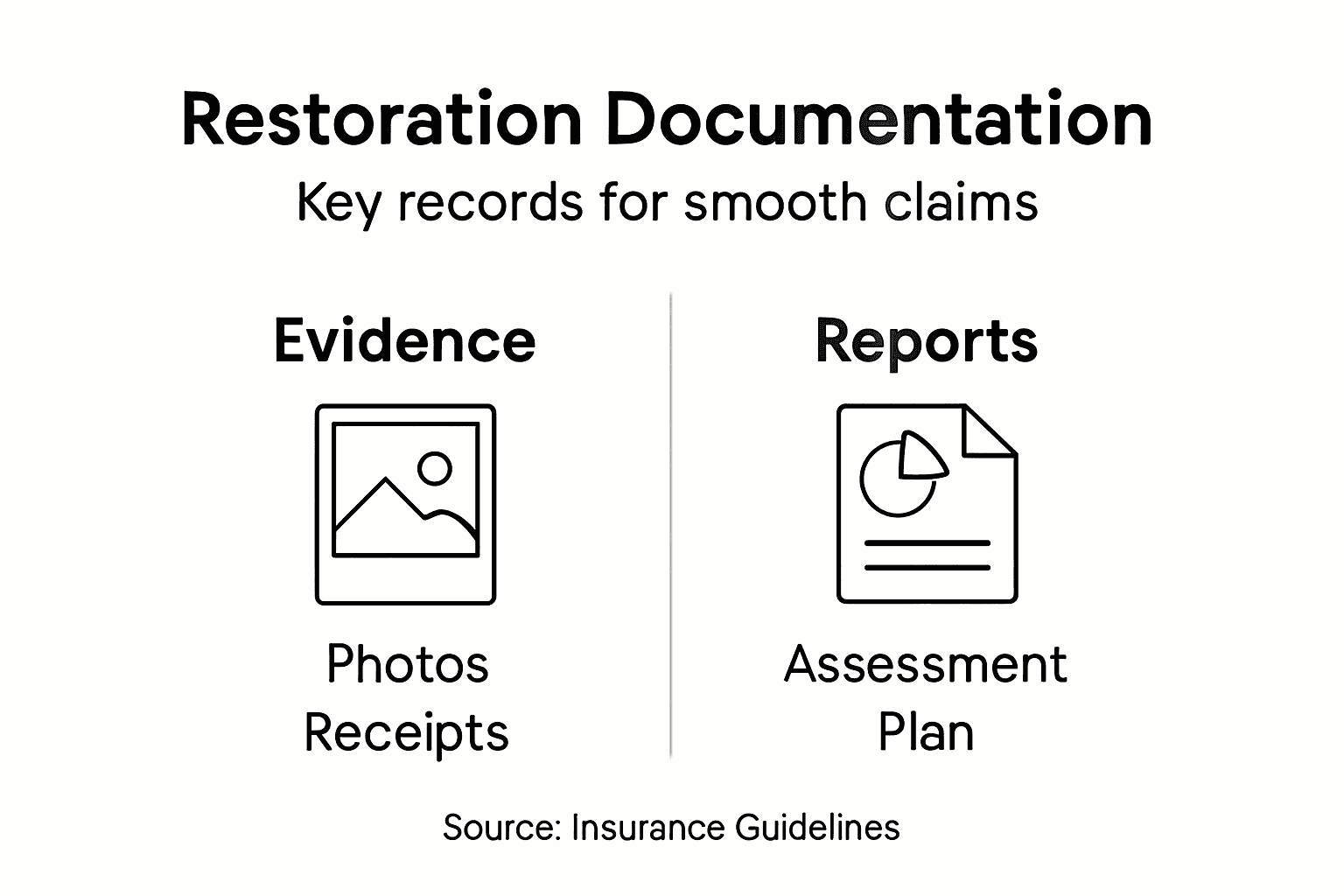 Restoration Documentation

Key records for smooth claims

Evidence

Photos
Receipts

Reports

Assessment
Plan

Source: Insurance Guidelines