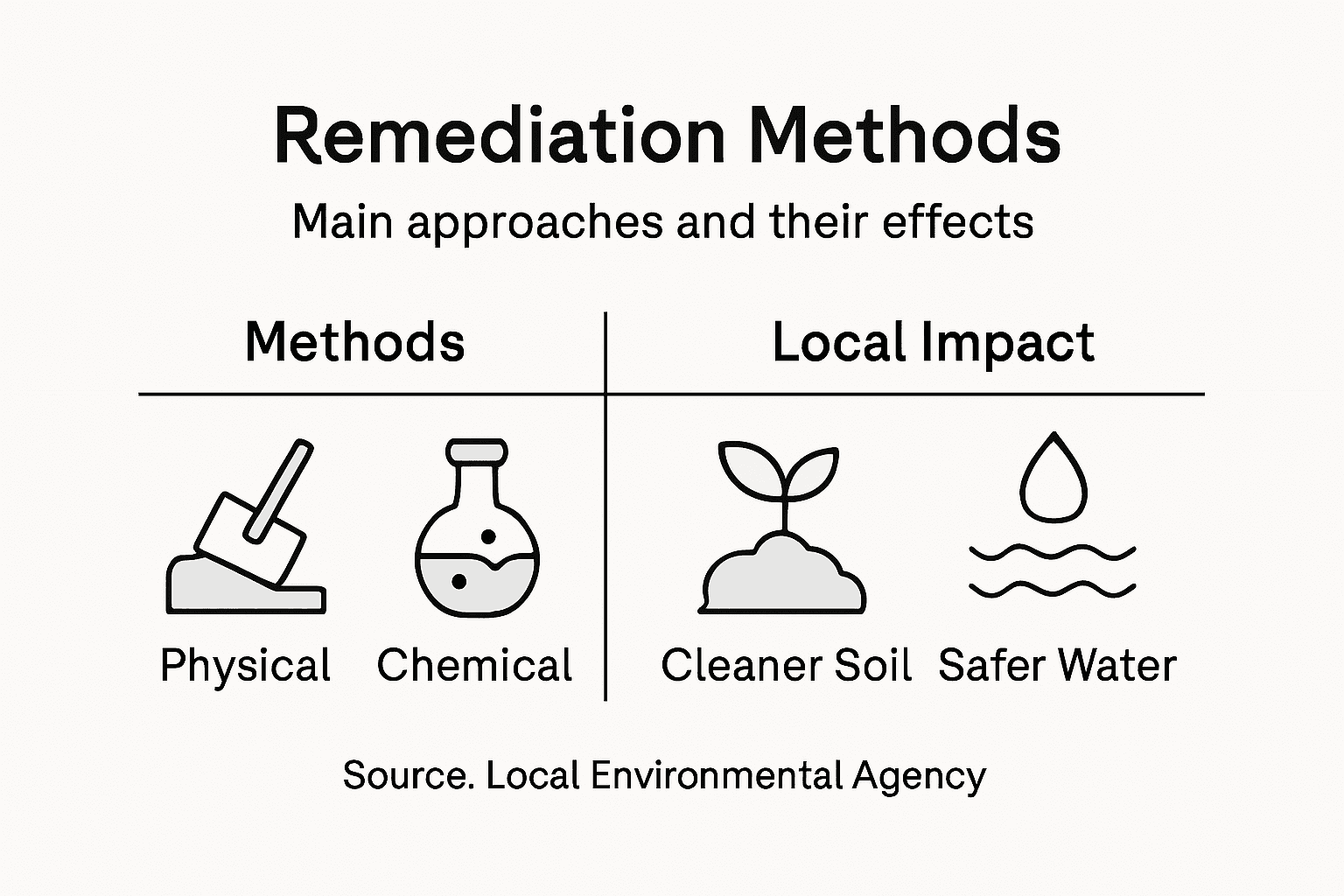 Remediation Methods

Main approaches and their effects

| Methods | Local Impact |
|---|---|
| Physical Chemical | Cleaner Soil Safer Water |

Source. Local Environmental Agency