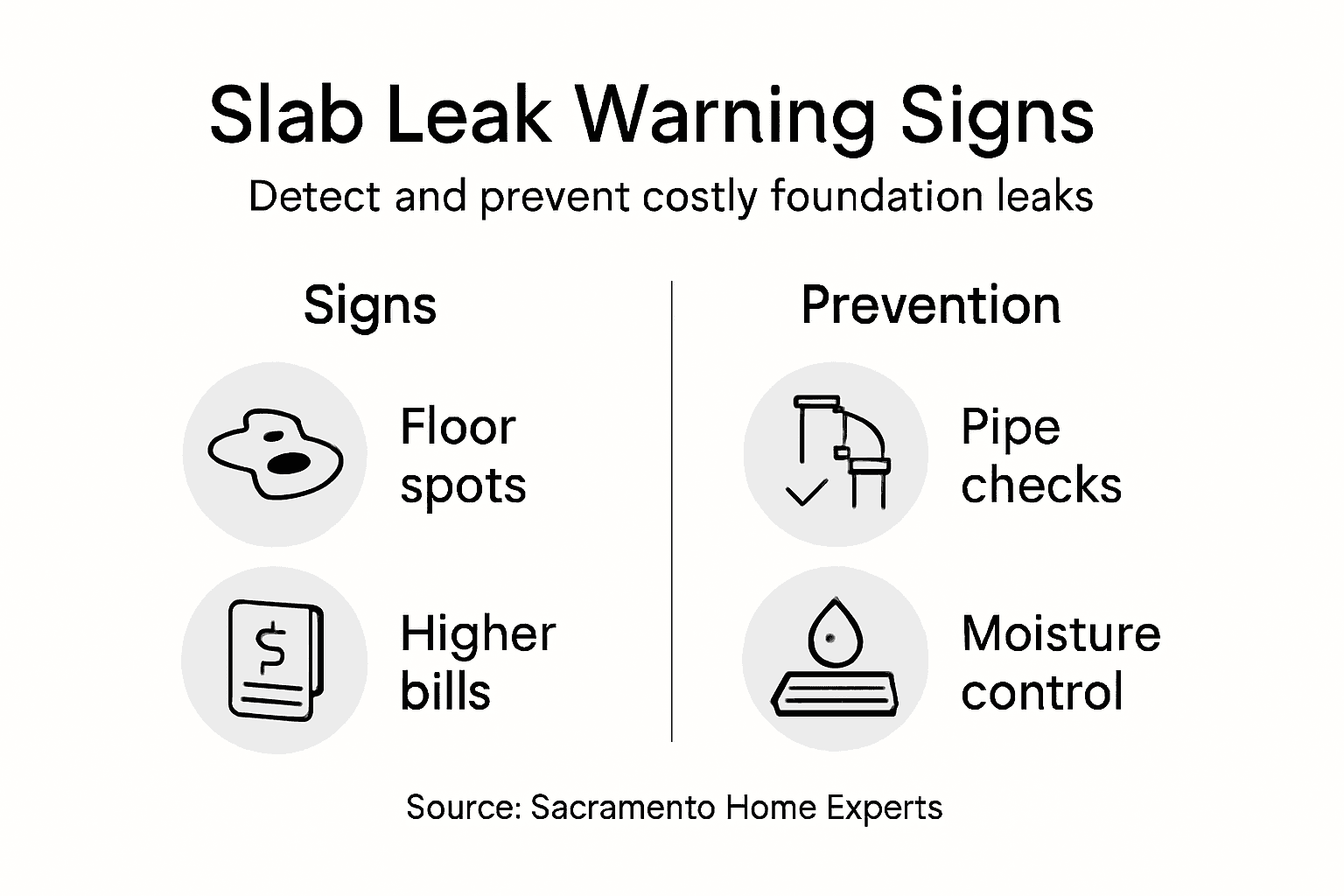 Slab Leak Warning Signs

Detect and prevent costly foundation leaks

Signs

Floor spots

Higher bills

Prevention

Pipe checks

Moisture control

Source: Sacramento Home Experts